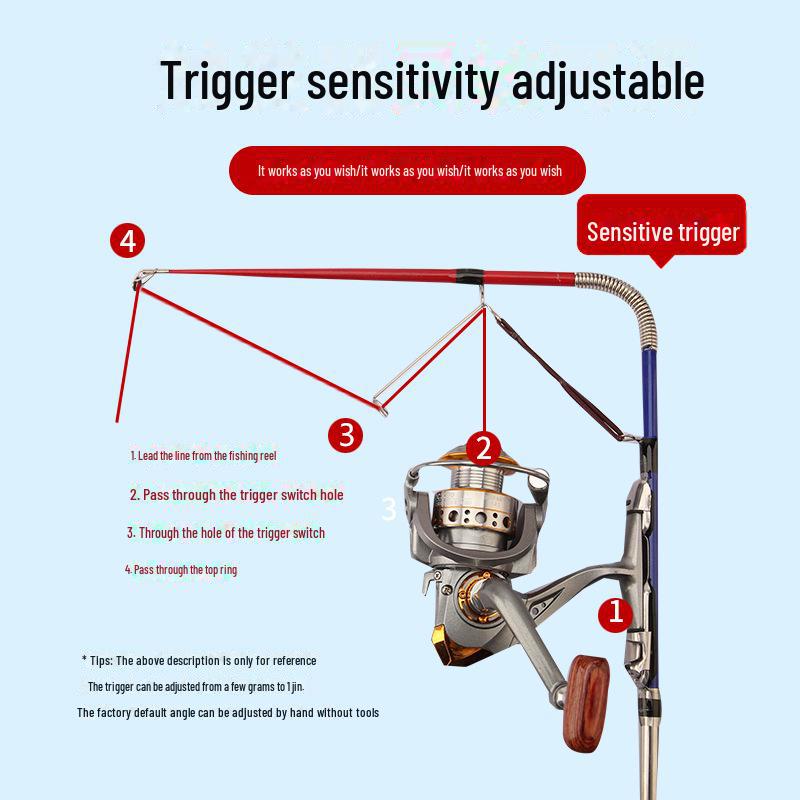 Trigger sensitivity adjustable

It works as you wish/it works as you wish/it works as you wish

Sensitive trigger

4

3

2

3

1

1. Lead the line from the fishing reel

2. Pass through the trigger switch hole

3. Through the hole of the trigger switch

4. Pass through the top ring

* Tips: The above description is only for reference

The trigger can be adjusted from a few grams to 1 jin.

The factory default angle can be adjusted by hand without tools