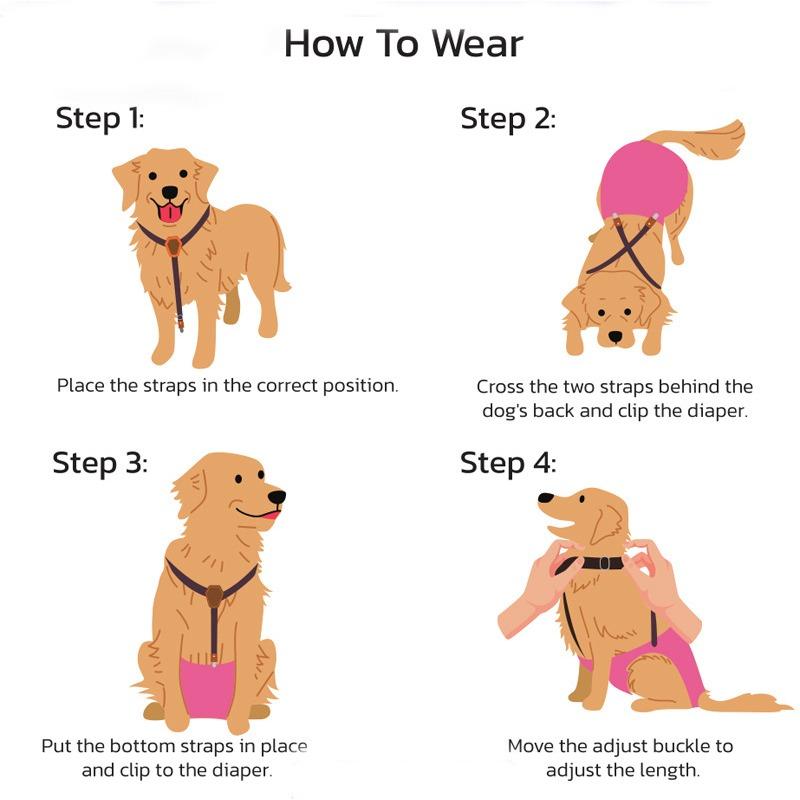 How To Wear

Step 1:

Place the straps in the correct position.

Step 2:

Cross the two straps behind the dog's back and clip the diaper.

Step 3:

Put the bottom straps in place and clip to the diaper.

Step 4:

Move the adjust buckle to adjust the length.