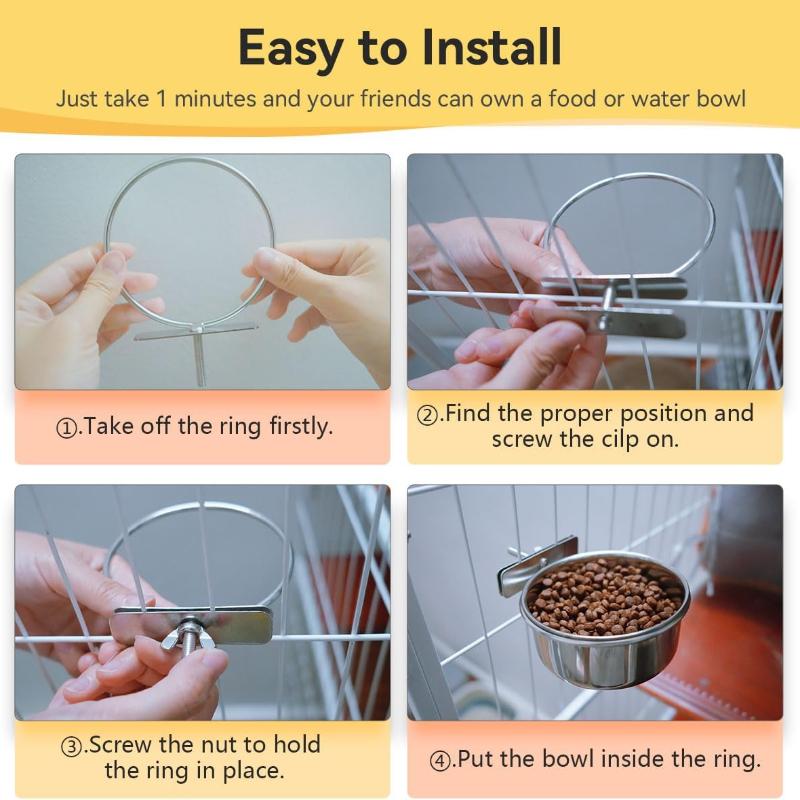 Easy to Install

Just take 1 minutes and your friends can own a food or water bowl

①.Take off the ring firstly.

②.Find the proper position and screw the cilp on.

③.Screw the nut to hold the ring in place.

④.Put the bowl inside the ring.