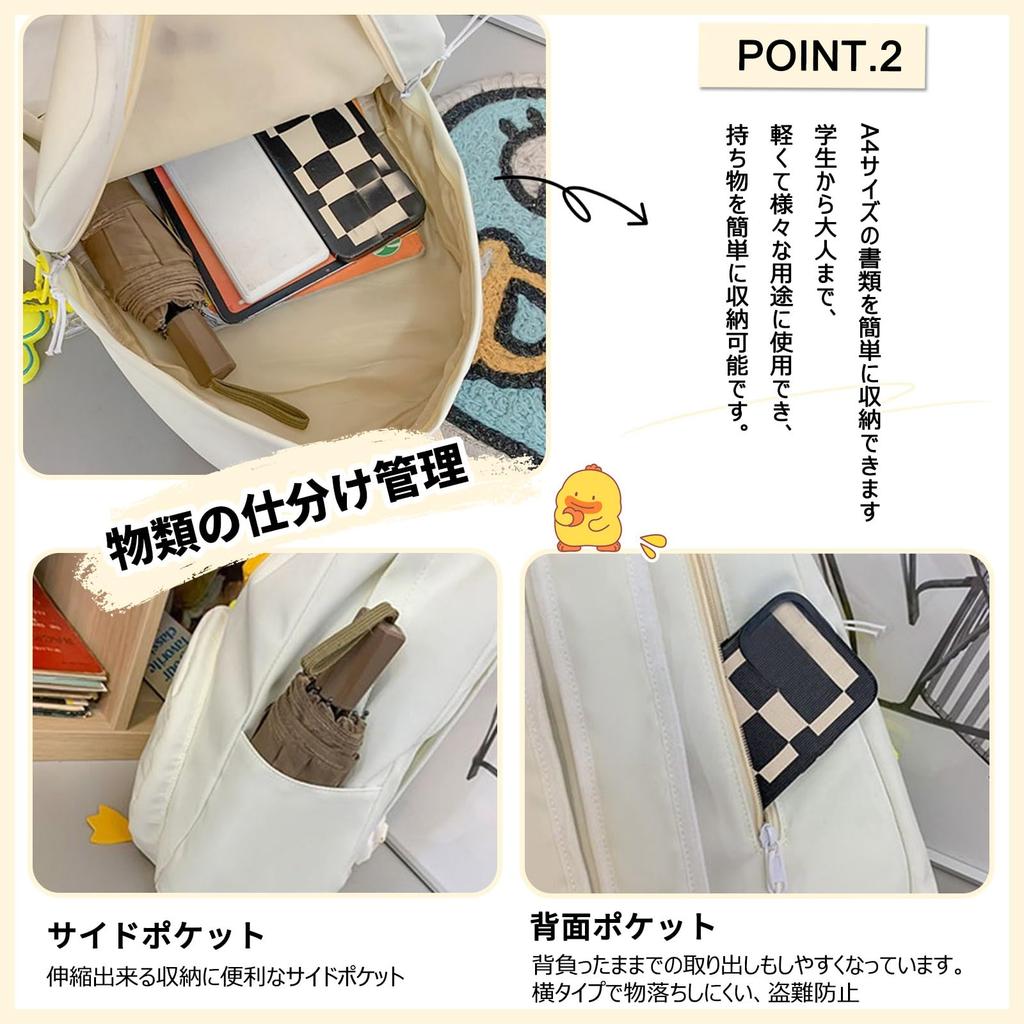 POINT.2

A4サイズの書類を簡単に収納できます
学生から大人まで、
軽くて様々な用途に使用でき、
持ち物を簡単に収納可能です。

物類の仕分け管理

サイドポケット
伸縮出来る収納に便利なサイドポケット

背面ポケット
背負ったままでの取り出しもしやすくなっています。
横タイプで物落ちしにくい、盗難防止