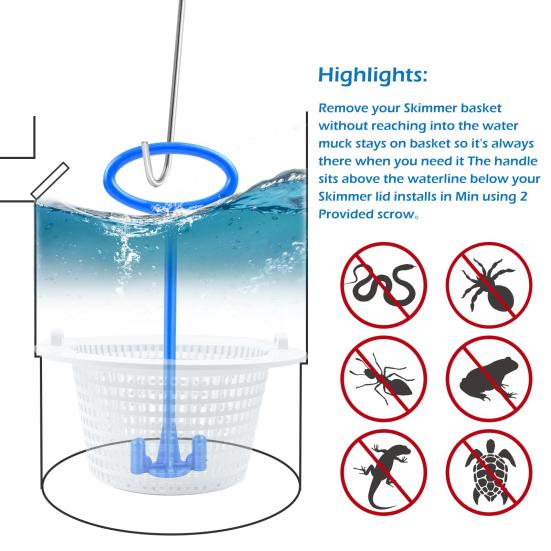 Highlights:

Remove your Skimmer basket without reaching into the water muck stays on basket so it's always there when you need it The handle sits above the waterline below your Skimmer lid installs in Min using 2 Provided scrow。