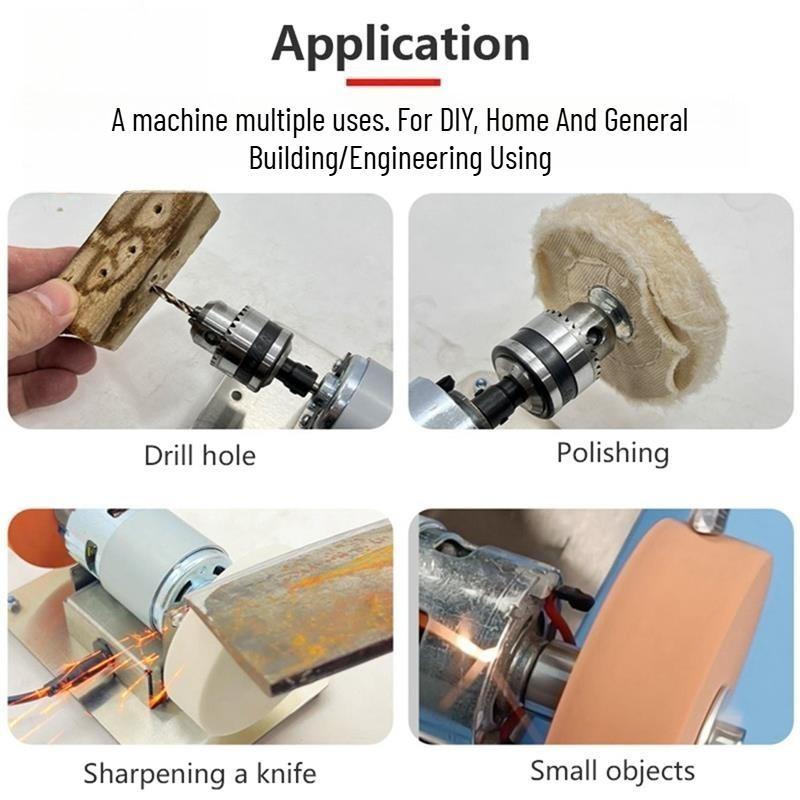 Application

A machine multiple uses. For DIY, Home And General Building/Engineering Using

Drill hole

Polishing

Sharpening a knife

Small objects