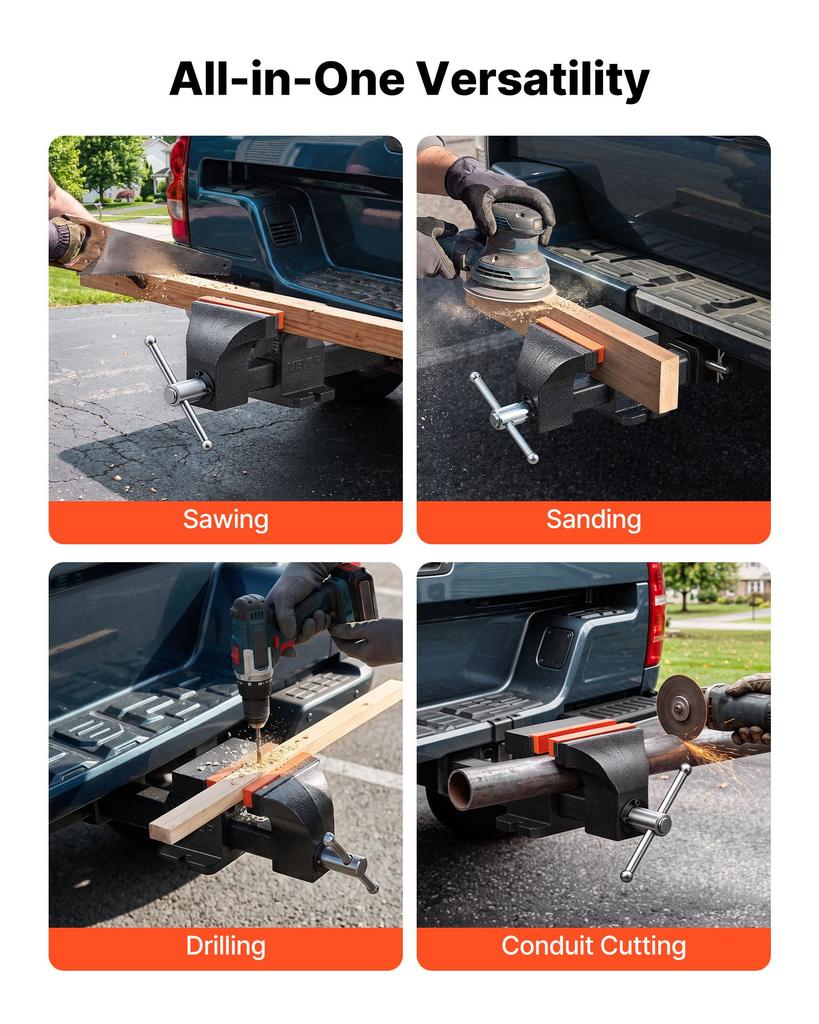 All-in-One Versatility

Sawing

Sanding

Drilling

Conduit Cutting