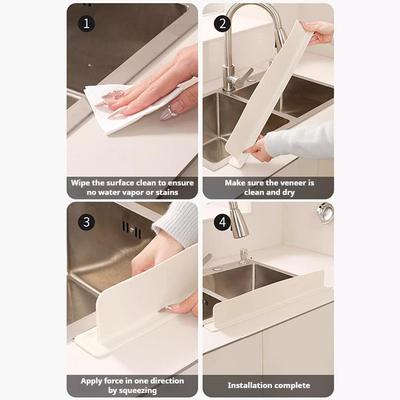 1

Wipe the surface clean to ensure no water vapor or stains

2

Make sure the veneer is clean and dry

3

Apply force in one direction by squeezing

4

Installation complete