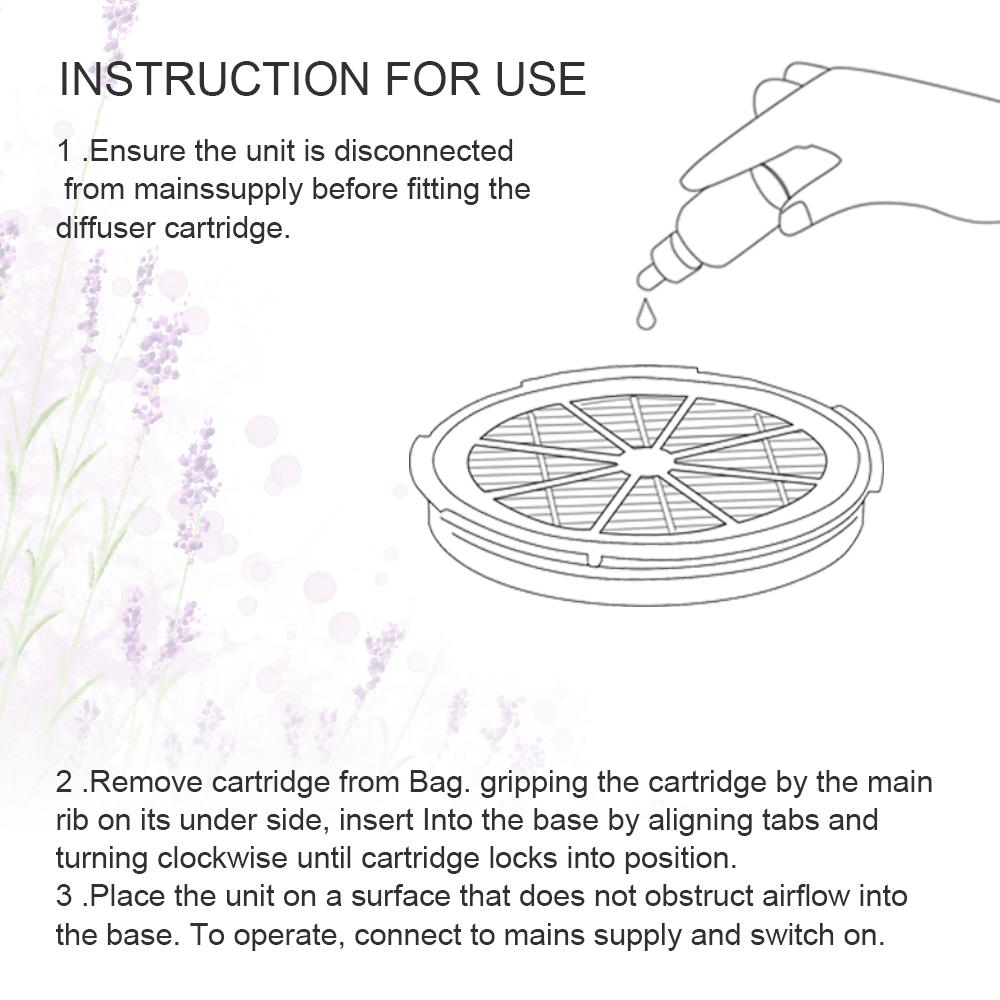 INSTRUCTION FOR USE

1 .Ensure the unit is disconnected from mainssupply before fitting the diffuser cartridge.

2 .Remove cartridge from Bag. gripping the cartridge by the main rib on its under side, insert Into the base by aligning tabs and turning clockwise until cartridge locks into position.
3 .Place the unit on a surface that does not obstruct airflow into the base. To operate, connect to mains supply and switch on.