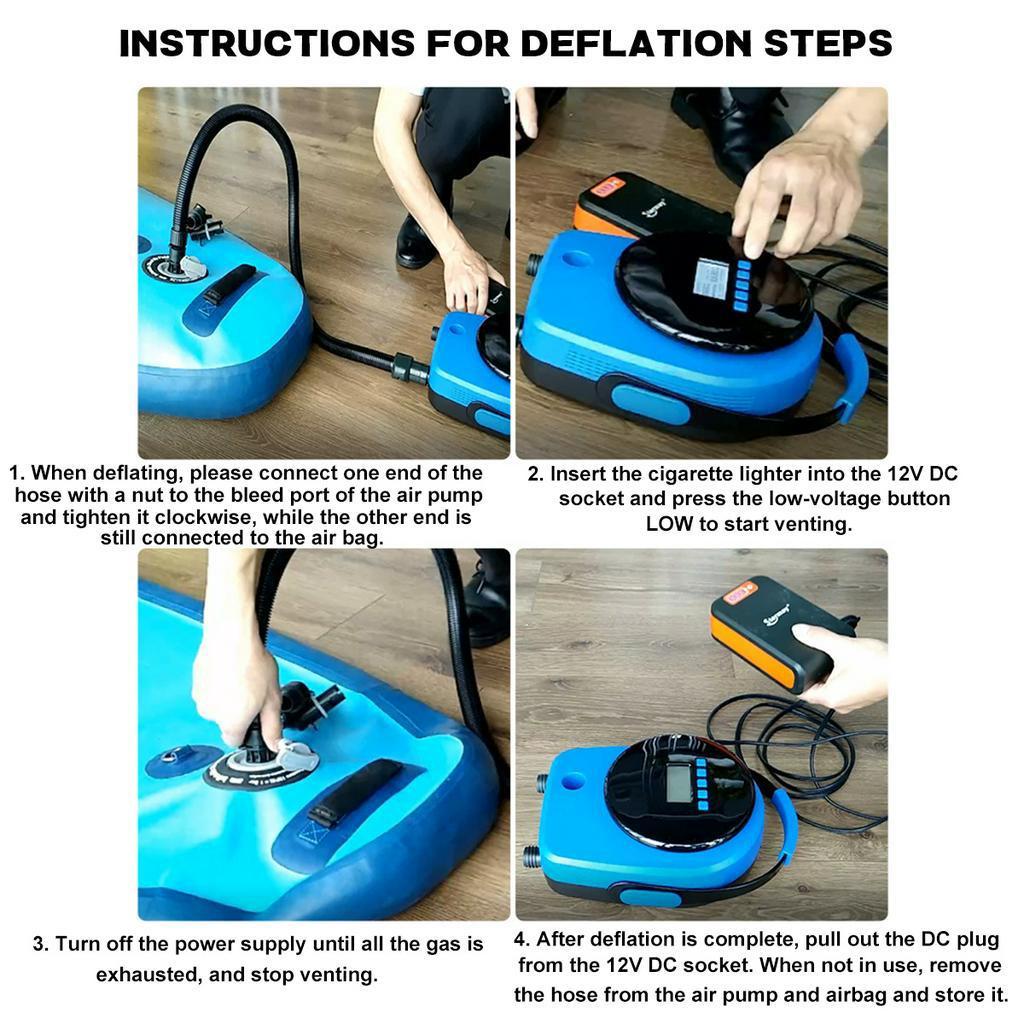 INSTRUCTIONS FOR DEFLATION STEPS

1. When deflating, please connect one end of the hose with a nut to the bleed port of the air pump and tighten it clockwise, while the other end is still connected to the air bag.

2. Insert the cigarette lighter into the 12V DC socket and press the low-voltage button LOW to start venting.

3. Turn off the power supply until all the gas is exhausted, and stop venting.

4. After deflation is complete, pull out the DC plug from the 12V DC socket. When not in use, remove the hose from the air pump and airbag and store it.