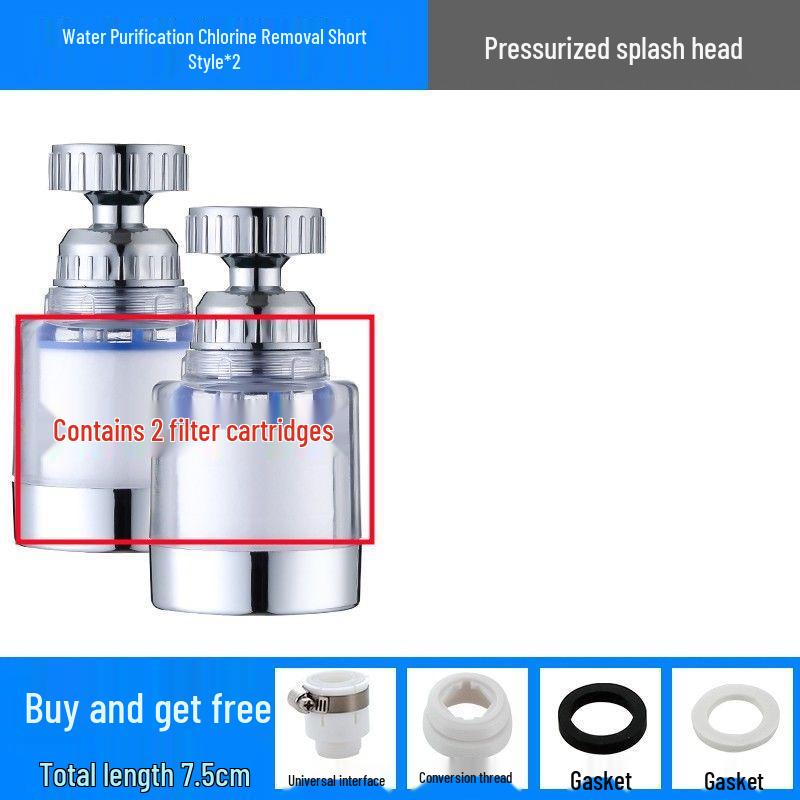 Water Purification Chlorine Removal Short Style*2

Pressurized splash head

Contains 2 filter cartridges

Buy and get free

Total length 7.5cm

Universal interface

Conversion thread

Gasket

Gasket