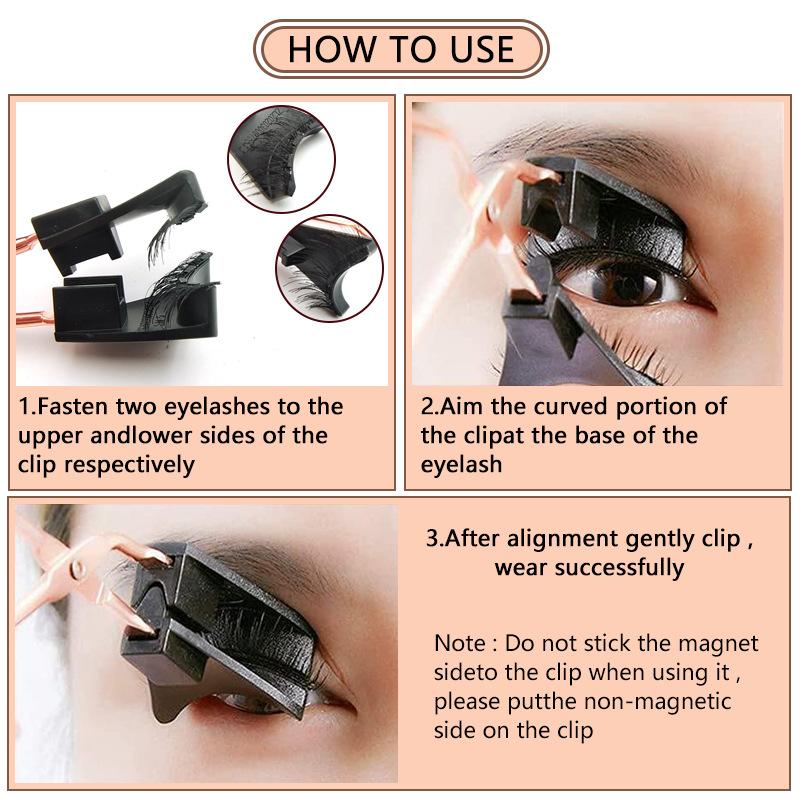 HOW TO USE

1.Fasten two eyelashes to the upper andlower sides of the clip respectively

2.Aim the curved portion of the clipat the base of the eyelash

3.After alignment gently clip , wear successfully

Note : Do not stick the magnet sideto the clip when using it , please putthe non-magnetic side on the clip