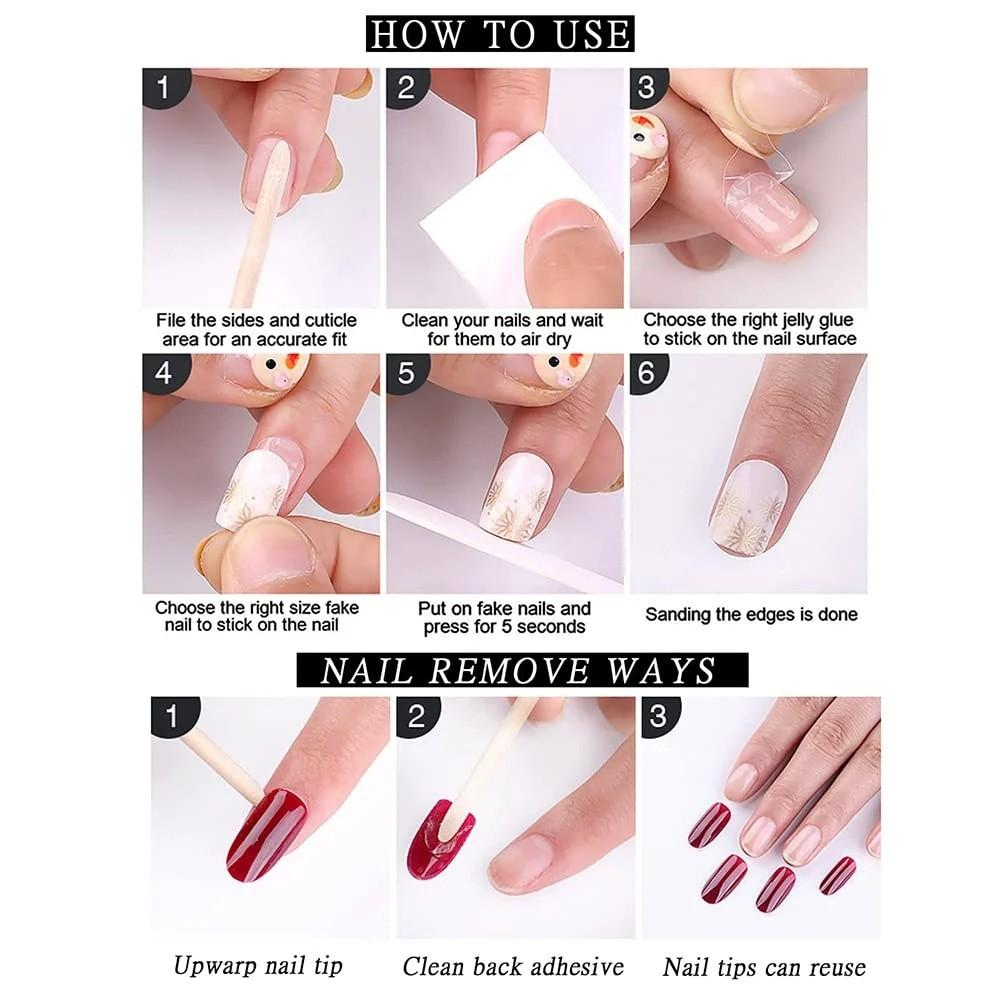 HOW TO USE

1
File the sides and cuticle area for an accurate fit

2
Clean your nails and wait for them to air dry

3
Choose the right jelly glue to stick on the nail surface

4
Choose the right size fake nail to stick on the nail

5
Put on fake nails and press for 5 seconds

6
Sanding the edges is done

NAIL REMOVE WAYS

1
Upwarp nail tip

2
Clean back adhesive

3
Nail tips can reuse