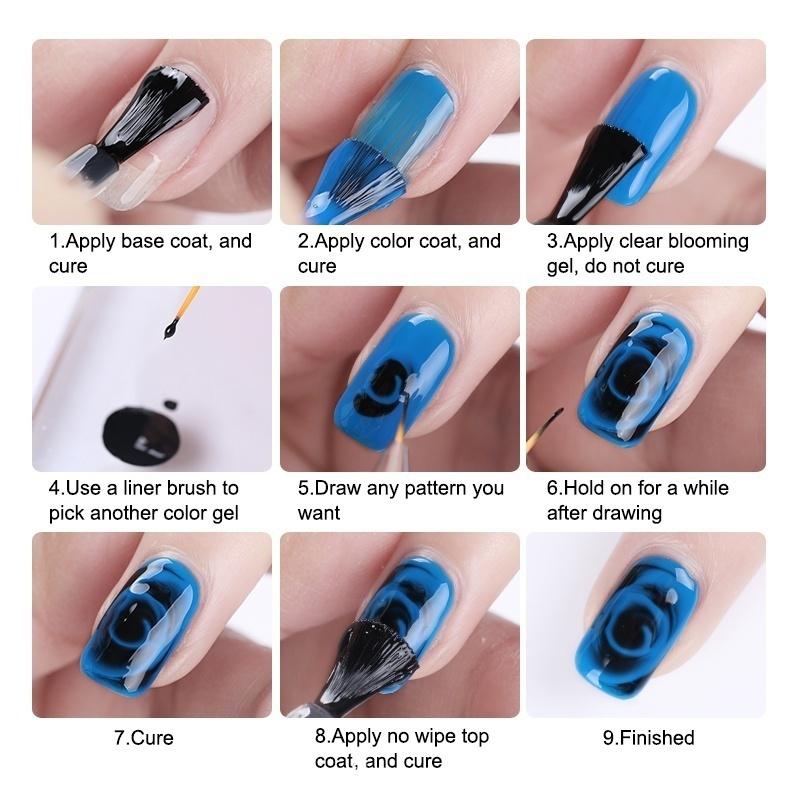 1.Apply base coat, and cure

2.Apply color coat, and cure

3.Apply clear blooming gel, do not cure

4.Use a liner brush to pick another color gel

5.Draw any pattern you want

6.Hold on for a while after drawing

7.Cure

8.Apply no wipe top coat, and cure

9.Finished