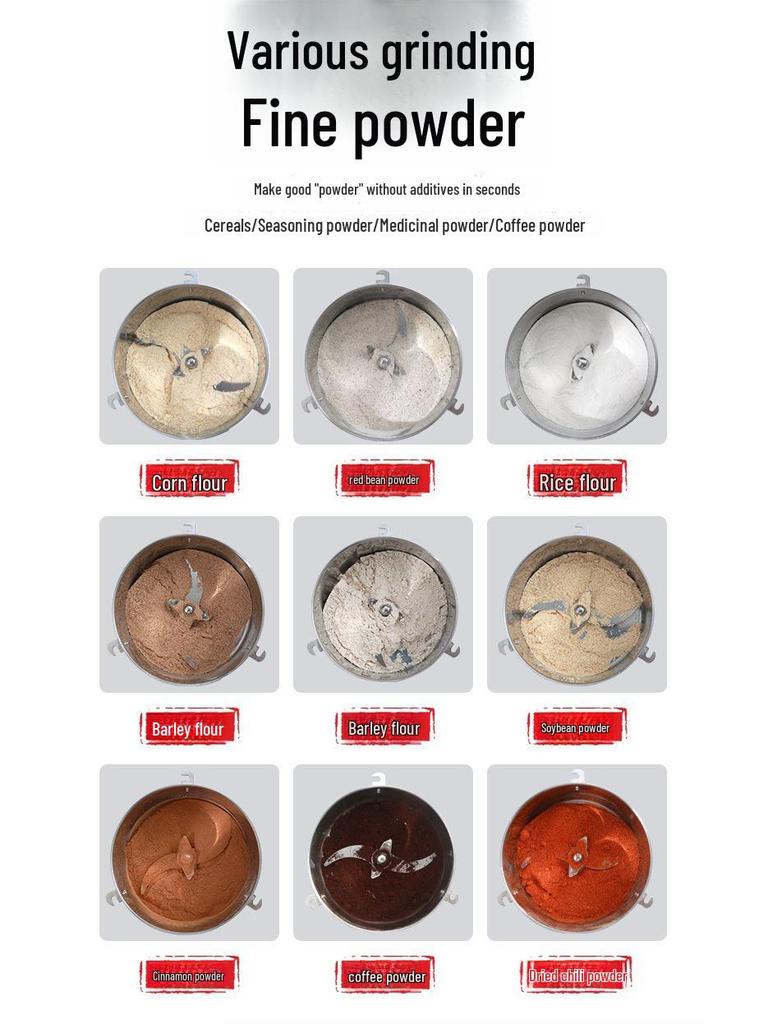 Various grinding
Fine powder

Make good "powder" without additives in seconds

Cereals/Seasoning powder/Medicinal powder/Coffee powder

Corn flour

red bean powder

Rice flour

Barley flour

Barley flour

Soybean powder

Cinnamon powder

coffee powder

Dried chili powder