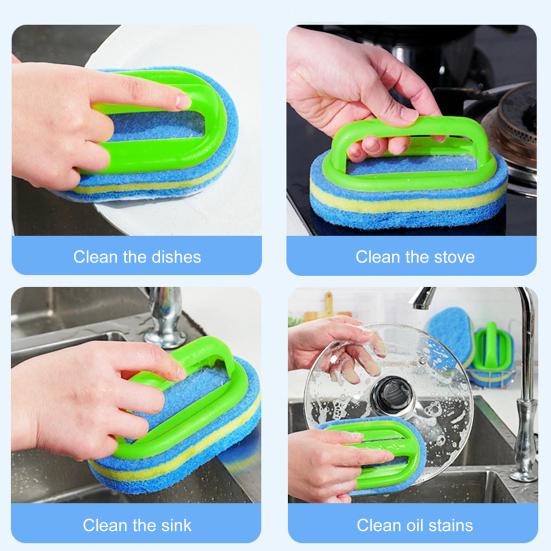 Clean the dishes

Clean the stove

Clean the sink

Clean oil stains