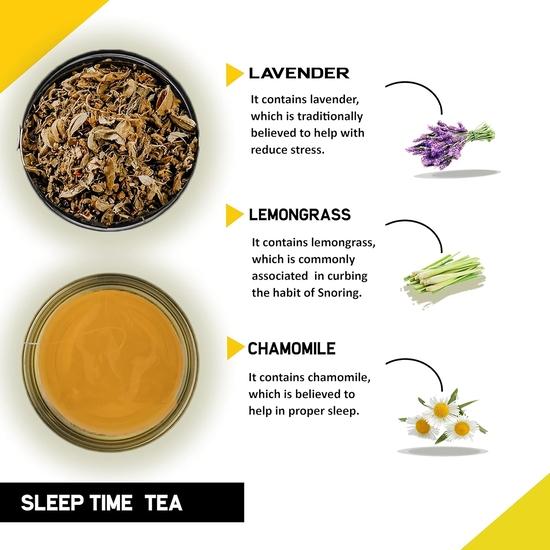 LAVENDER

It contains lavender, which is traditionally believed to help with reduce stress.

LEMONGRASS

It contains lemongrass, which is commonly associated in curbing the habit of Snoring.

CHAMOMILE

It contains chamomile, which is believed to help in proper sleep.

SLEEP TIME TEA