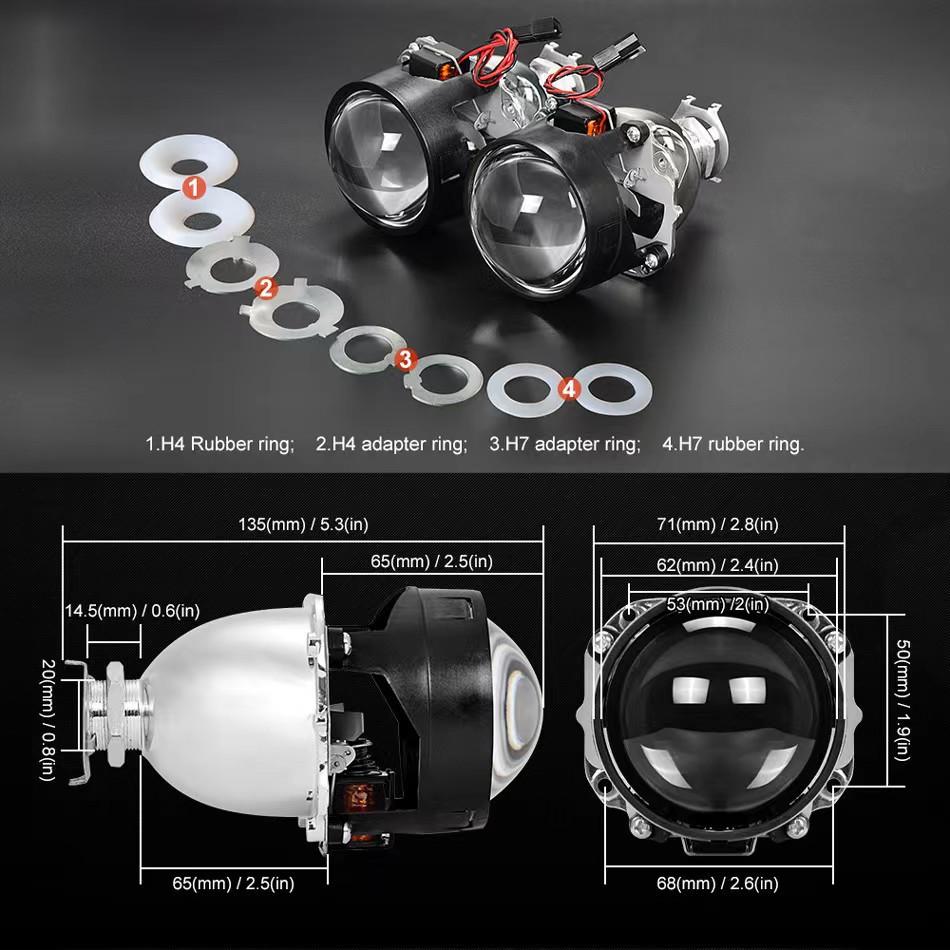 1

2

3

4

1.H4 Rubber ring;   2.H4 adapter ring;   3.H7 adapter ring;   4.H7 rubber ring.

135(mm) / 5.3(in)

65(mm) / 2.5(in)

14.5(mm) / 0.6(in)

20(mm) / 0.8(in)

65(mm) / 2.5(in)

71(mm) / 2.8(in)

62(mm) / 2.4(in)

53(mm) /2(in)

50(mm) / 1.9(in)

68(mm) / 2.6(in)