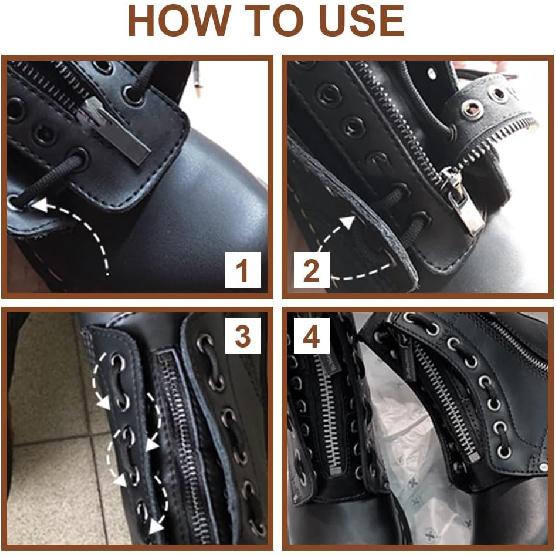 HOW TO USE

1

2

3

4