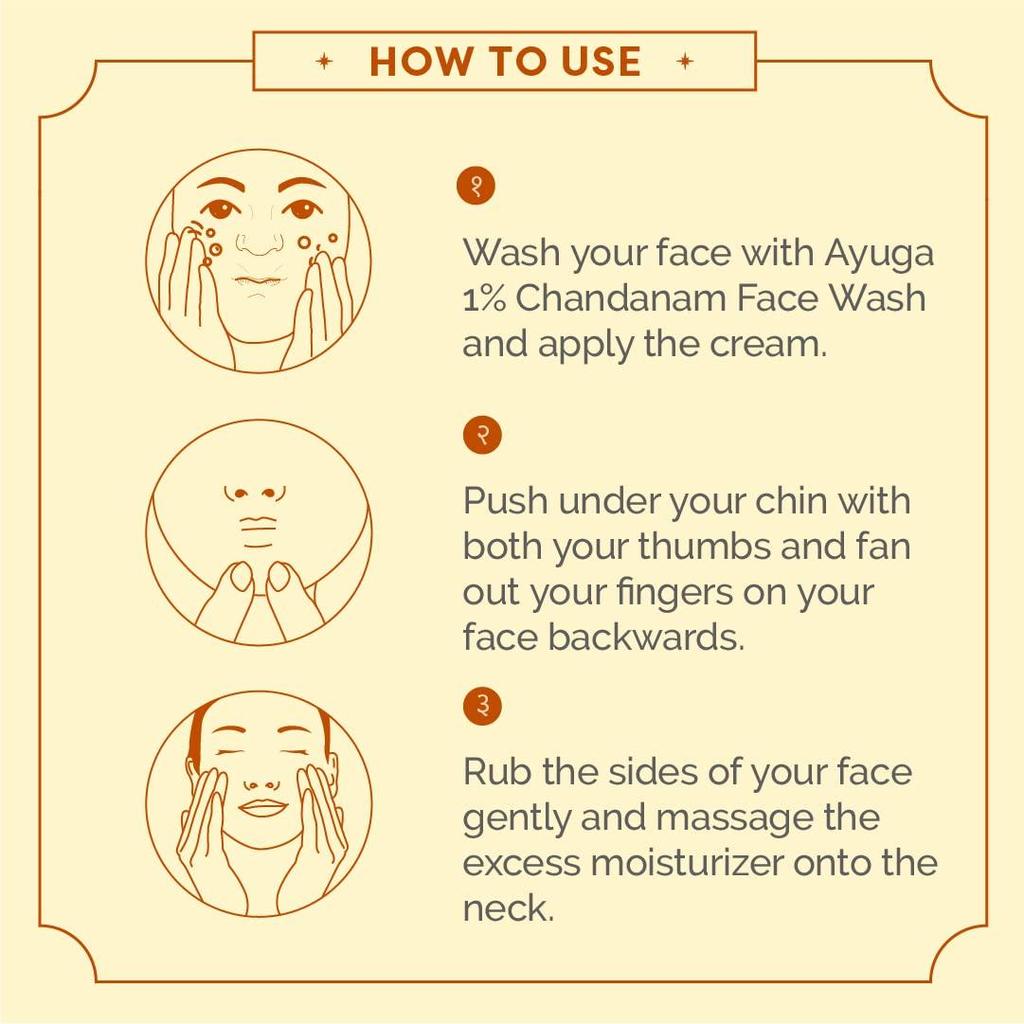 HOW TO USE

१

Wash your face with Ayuga 1% Chandanam Face Wash and apply the cream.

२

Push under your chin with both your thumbs and fan out your fingers on your face backwards.

३

Rub the sides of your face gently and massage the excess moisturizer onto the neck.