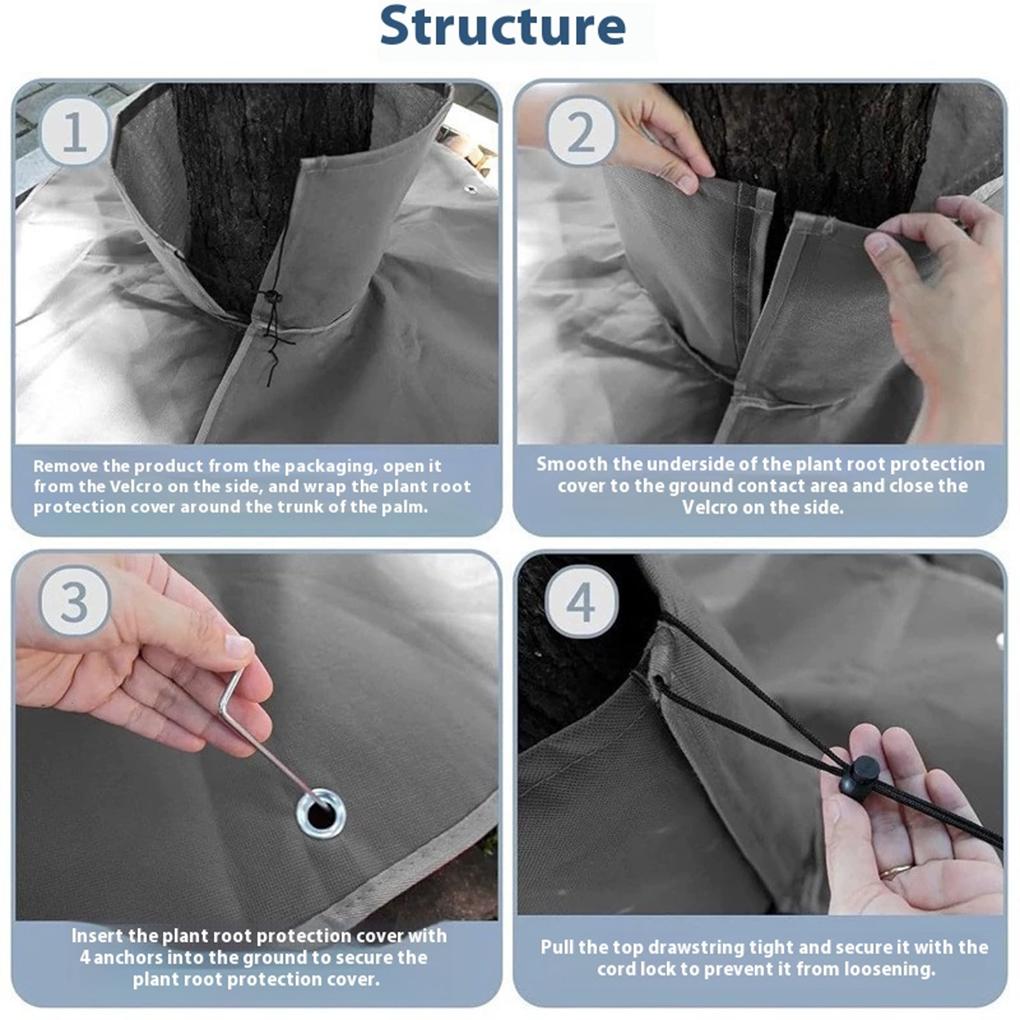 Structure

1

Remove the product from the packaging, open it from the Velcro on the side, and wrap the plant root protection cover around the trunk of the palm.

2

Smooth the underside of the plant root protection cover to the ground contact area and close the Velcro on the side.

3

Insert the plant root protection cover with 4 anchors into the ground to secure the plant root protection cover.

4

Pull the top drawstring tight and secure it with the cord lock to prevent it from loosening.