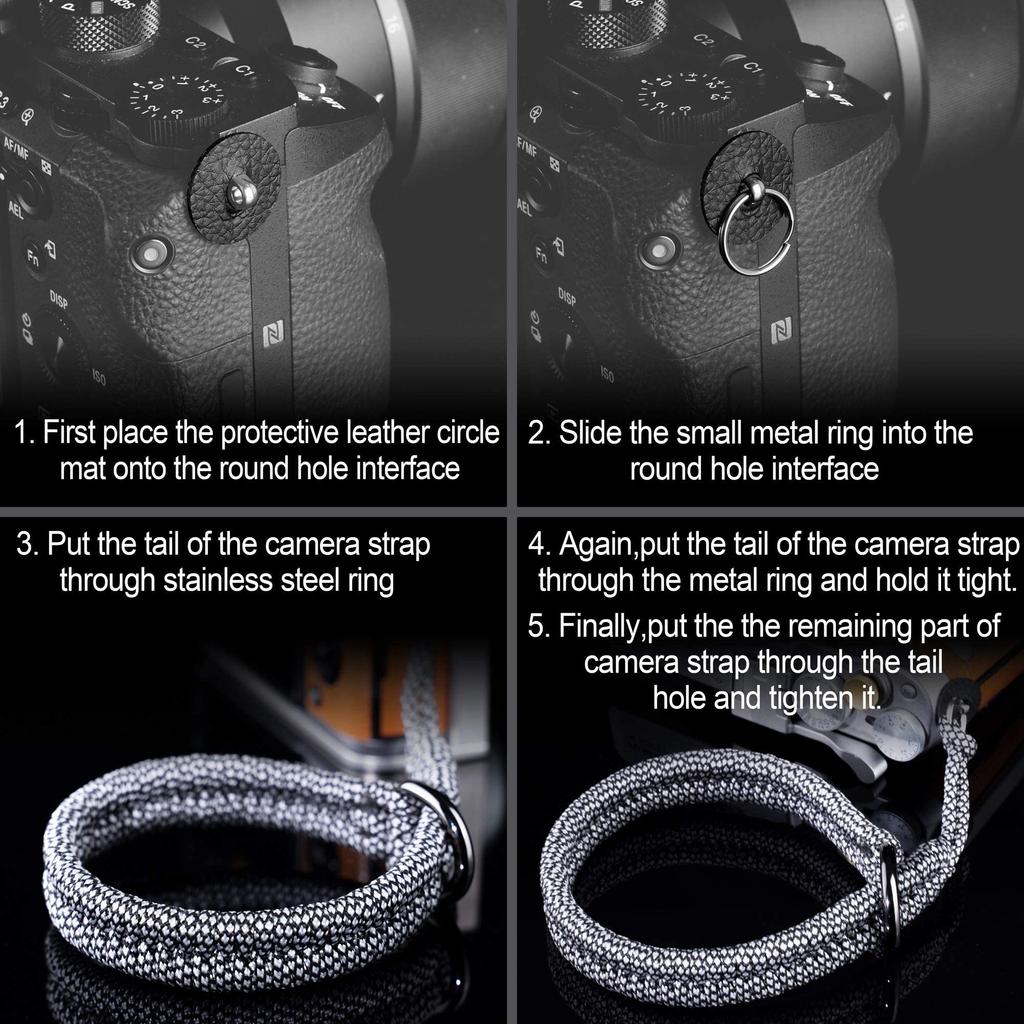 C2
C1
AF/MF
AEL
Fn
DISP
ISO

1. First place the protective leather circle mat onto the round hole interface

C2
C1
AF/MF
AEL
Fn
DISP
ISO

2. Slide the small metal ring into the round hole interface

3. Put the tail of the camera strap through stainless steel ring

4. Again,put the tail of the camera strap through the metal ring and hold it tight.

5. Finally,put the the remaining part of camera strap through the tail hole and tighten it.