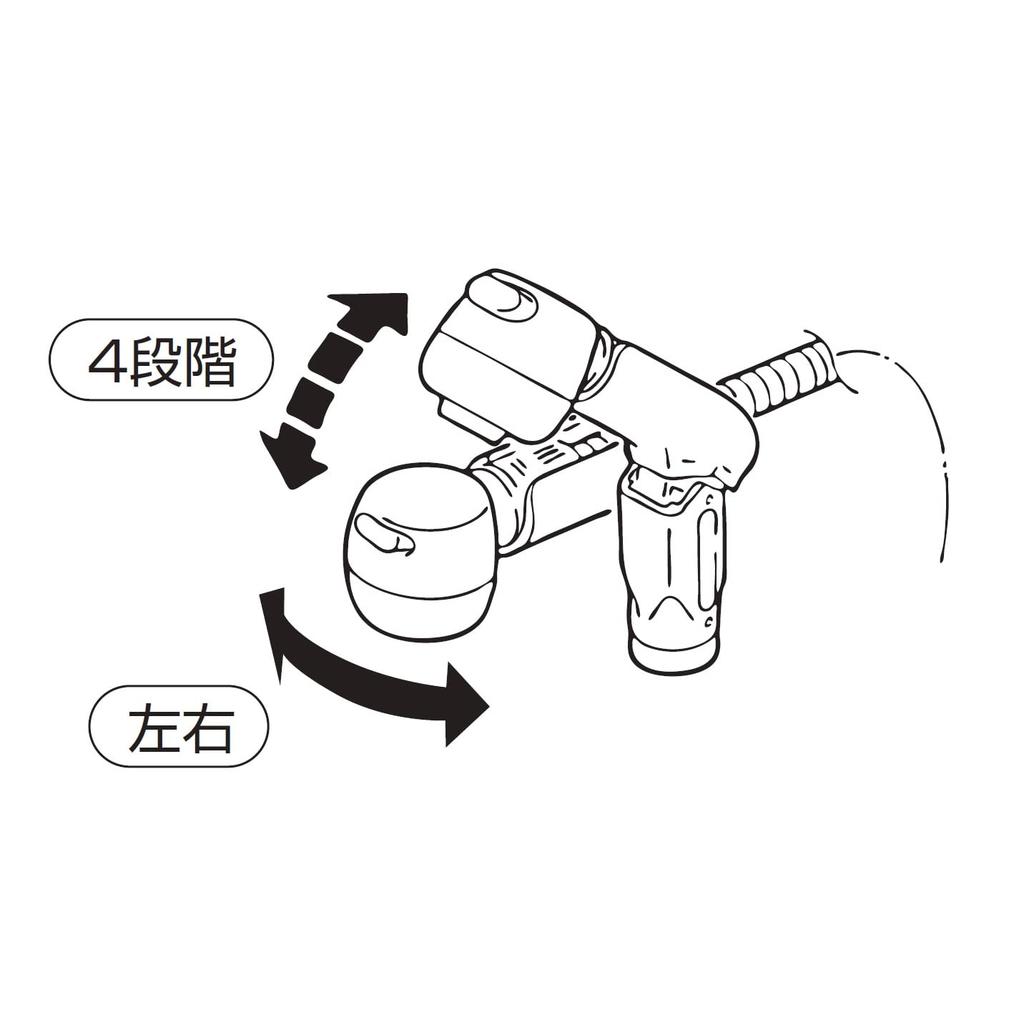 4段階

左右