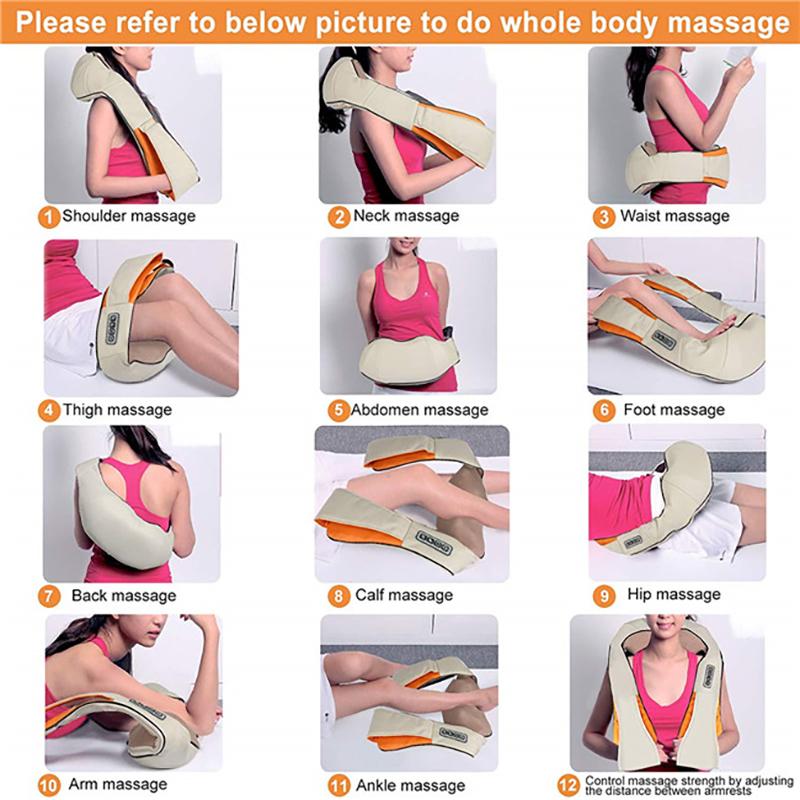 Please refer to below picture to do whole body massage

1 Shoulder massage

2 Neck massage

3 Waist massage

4 Thigh massage

5 Abdomen massage

6 Foot massage

7 Back massage

8 Calf massage

9 Hip massage

10 Arm massage

11 Ankle massage

12 Control massage strength by adjusting the distance between armrests