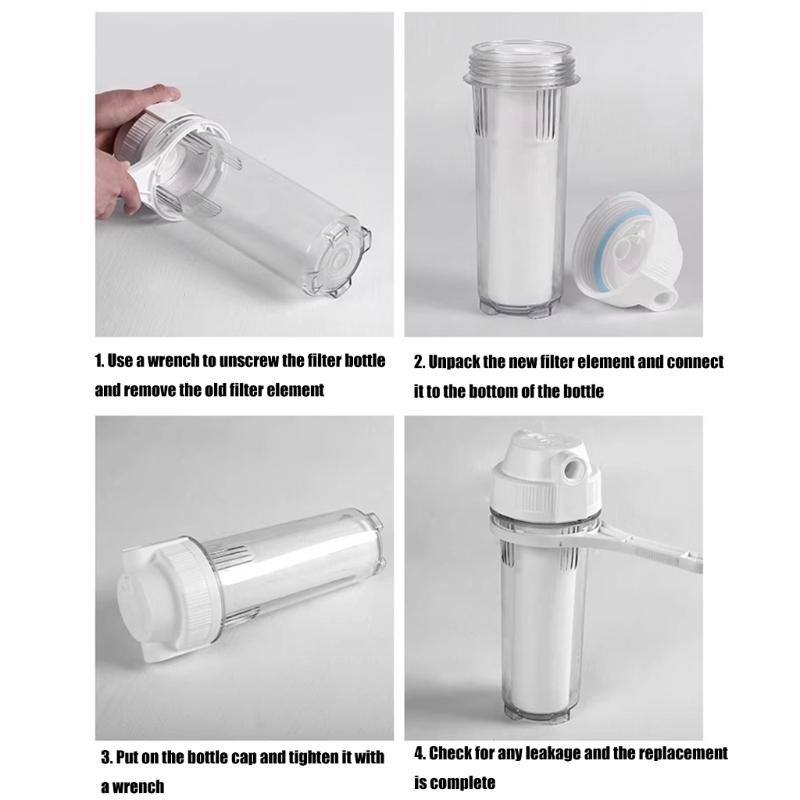 1. Use a wrench to unscrew the filter bottle and remove the old filter element

2. Unpack the new filter element and connect it to the bottom of the bottle

3. Put on the bottle cap and tighten it with a wrench

4. Check for any leakage and the replacement is complete