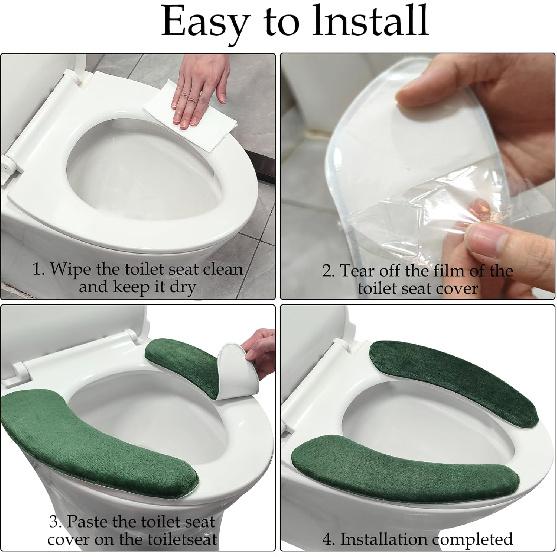 Easy to Install

1. Wipe the toilet seat clean and keep it dry

2. Tear off the film of the toilet seat cover

3. Paste the toilet seat cover on the toiletseat

4. Installation completed