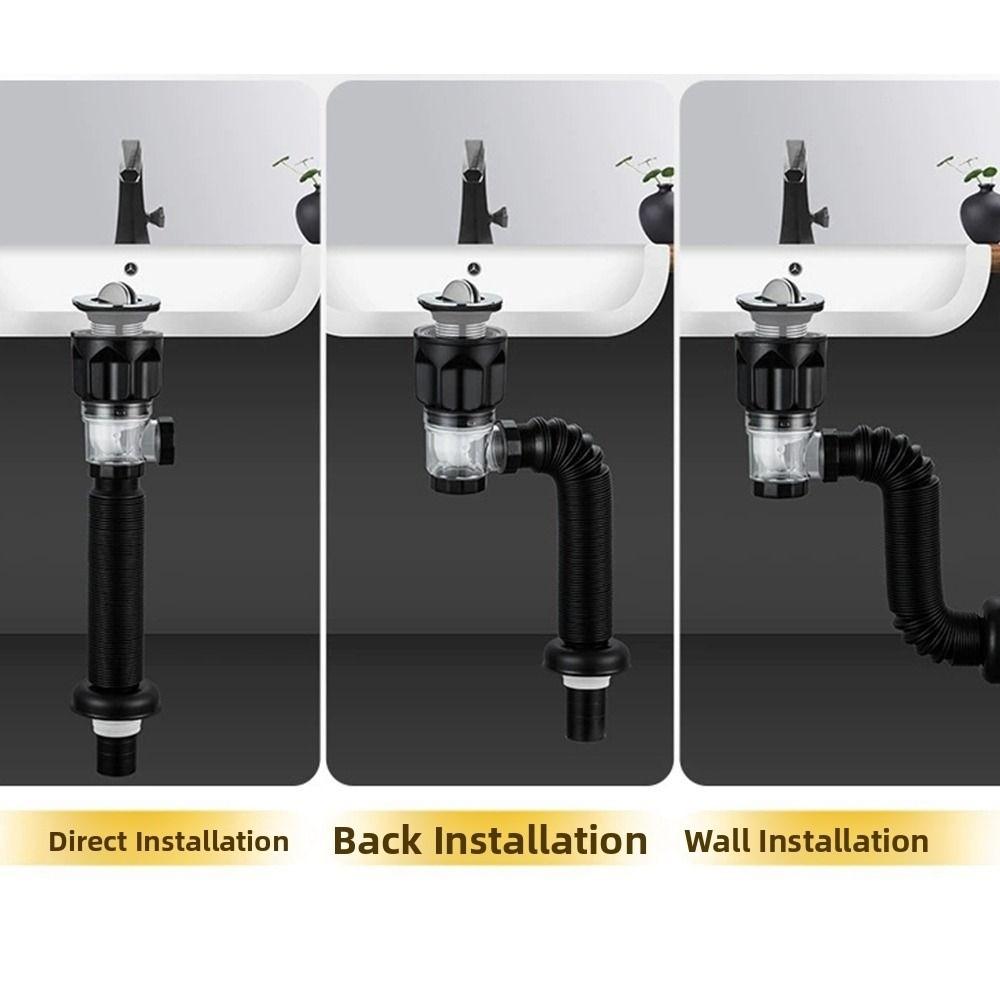 Direct Installation

Back Installation

Wall Installation