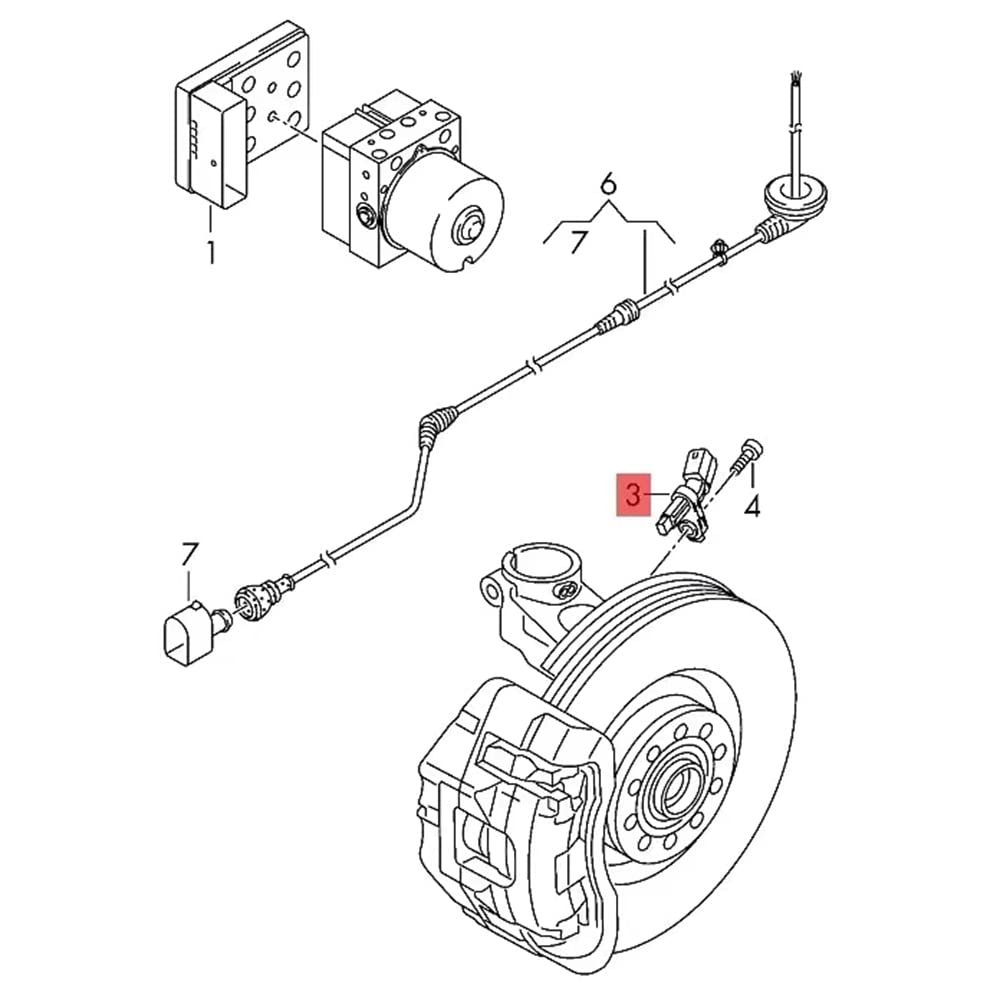 1

6

7

3

4

7