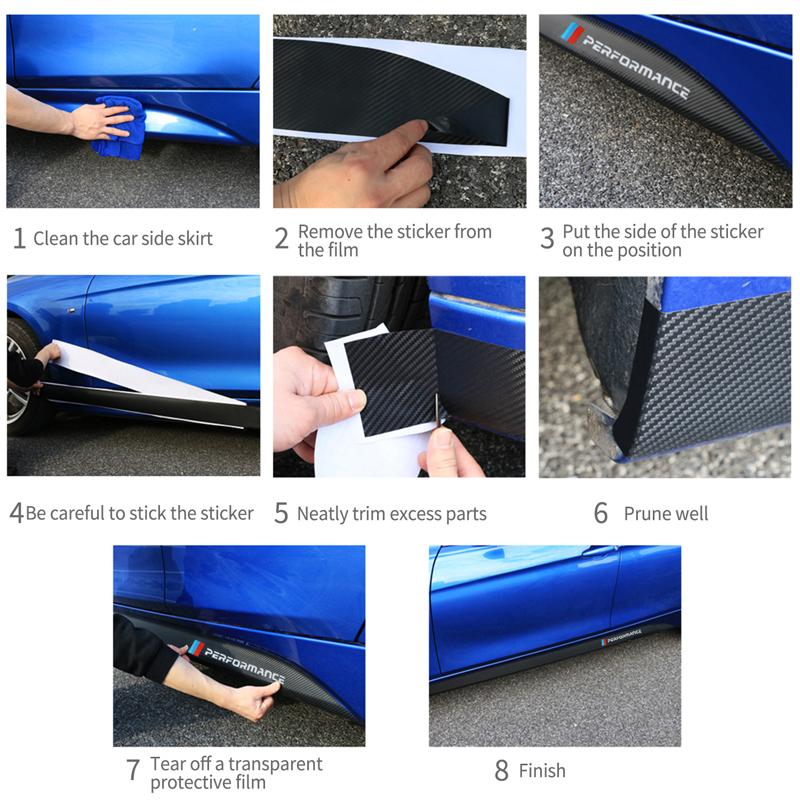 PERFORMANCE

1 Clean the car side skirt

2 Remove the sticker from the film

3 Put the side of the sticker on the position

4 Be careful to stick the sticker

5 Neatly trim excess parts

6 Prune well

PERFORMANCE

PERFORMANCE

7 Tear off a transparent protective film

8 Finish