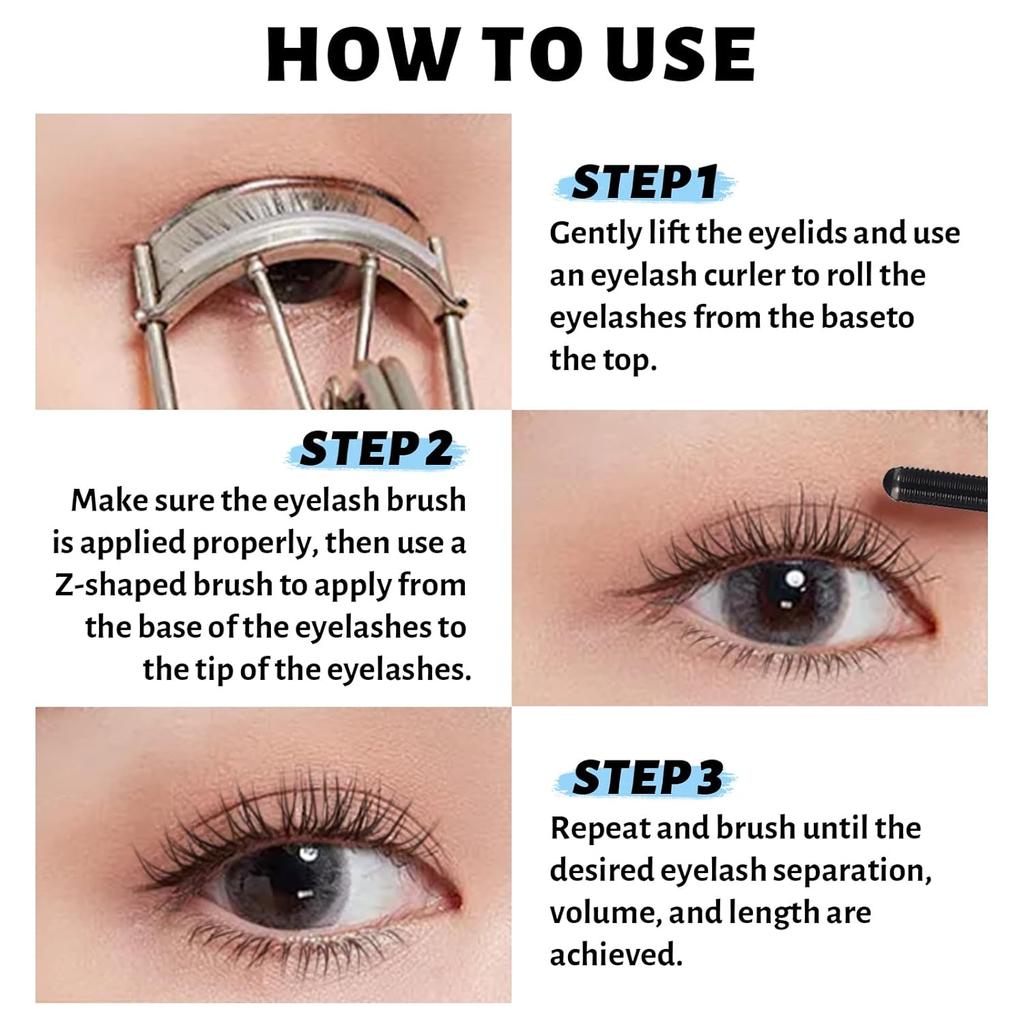 HOW TO USE

STEP1
Gently lift the eyelids and use an eyelash curler to roll the eyelashes from the baseto the top.

STEP2
Make sure the eyelash brush is applied properly, then use a Z-shaped brush to apply from the base of the eyelashes to the tip of the eyelashes.

STEP3
Repeat and brush until the desired eyelash separation, volume, and length are achieved.