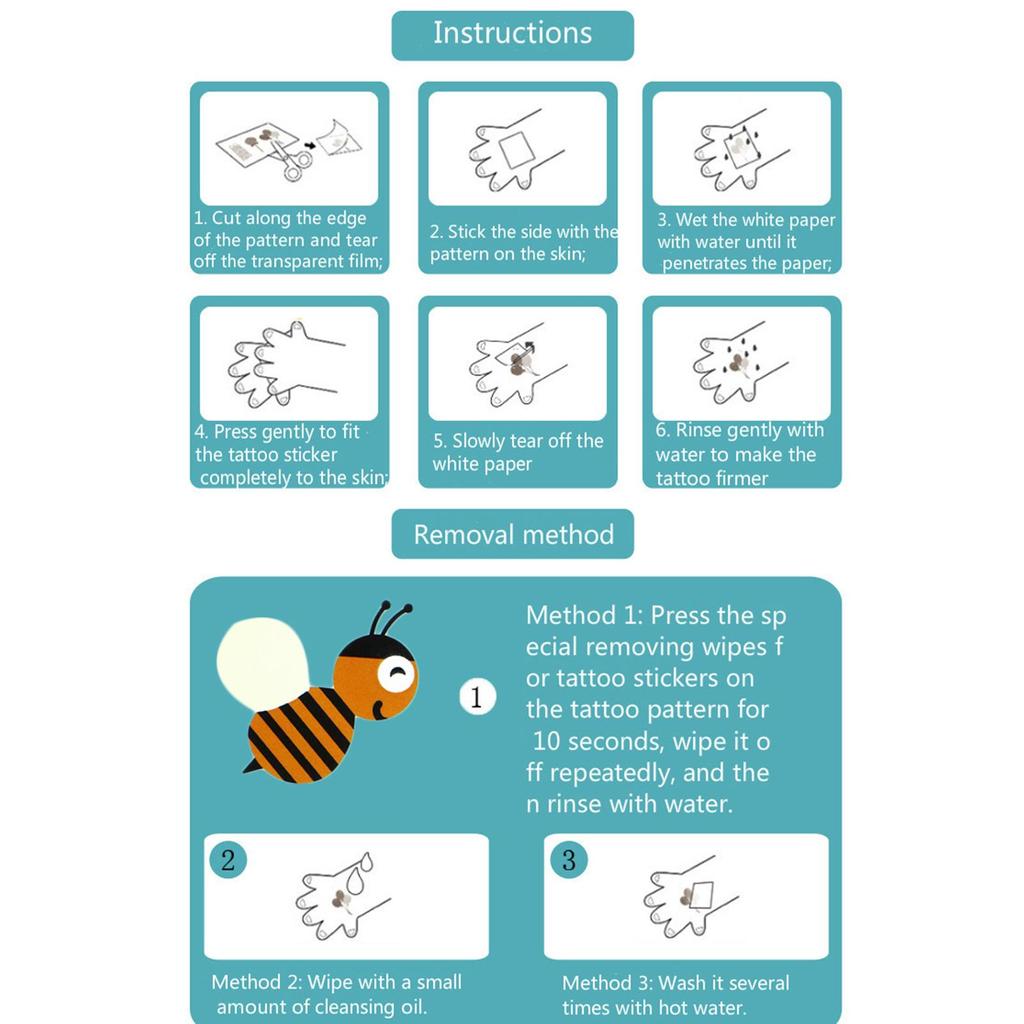 Instructions

1. Cut along the edge of the pattern and tear off the transparent film;

2. Stick the side with the pattern on the skin;

3. Wet the white paper with water until it penetrates the paper;

4. Press gently to fit the tattoo sticker completely to the skin;

5. Slowly tear off the white paper

6. Rinse gently with water to make the tattoo firmer

Removal method

1

Method 1: Press the sp ecial removing wipes f or tattoo stickers on the tattoo pattern for 10 seconds, wipe it o ff repeatedly, and the n rinse with water.

2

Method 2: Wipe with a small amount of cleansing oil.

3

Method 3: Wash it several times with hot water.