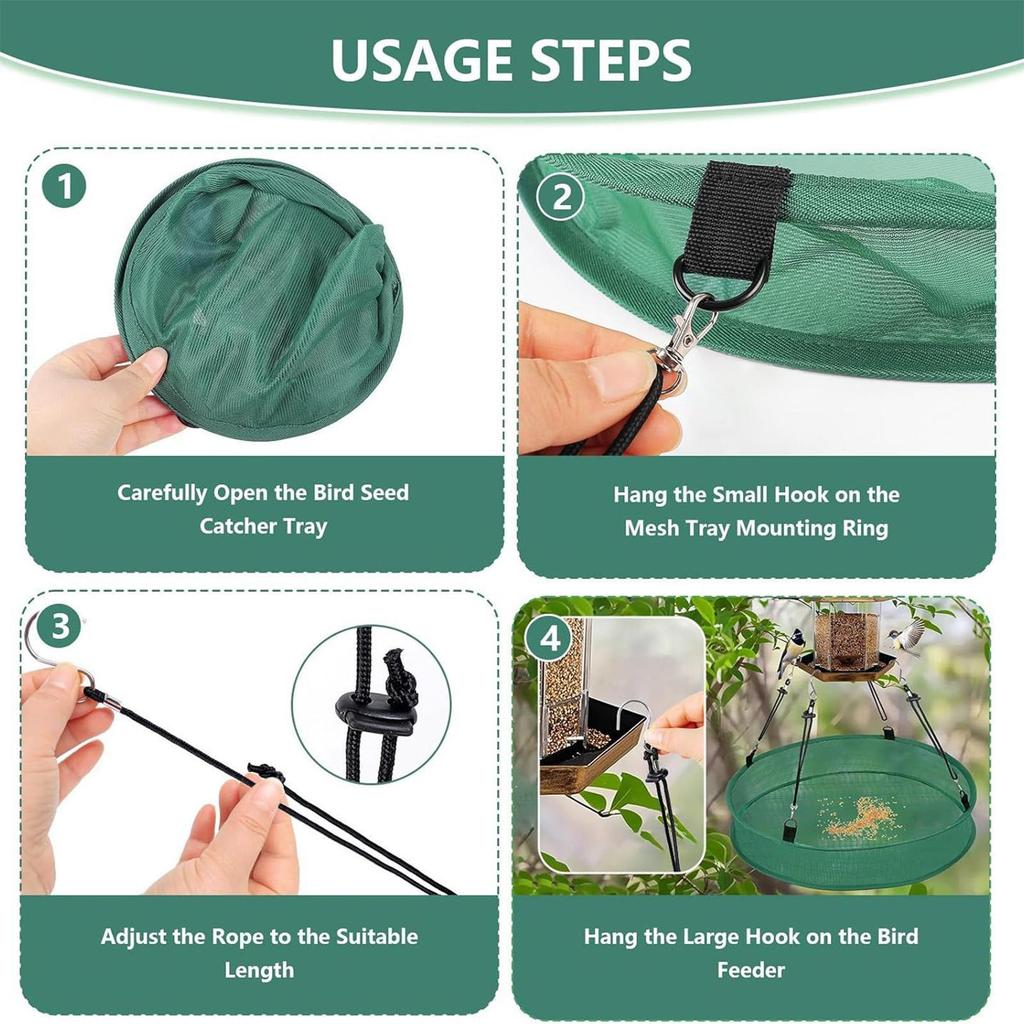 USAGE STEPS

1

Carefully Open the Bird Seed Catcher Tray

2

Hang the Small Hook on the Mesh Tray Mounting Ring

3

Adjust the Rope to the Suitable Length

4

Hang the Large Hook on the Bird Feeder