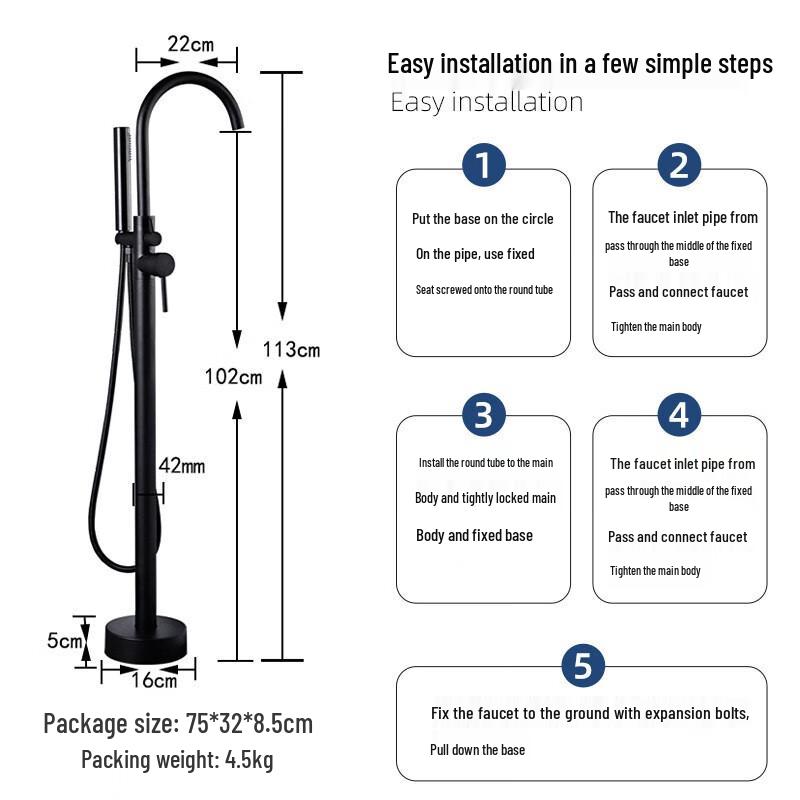 22cm

113cm

102cm

42mm

5cm

16cm

Package size: 75*32*8.5cm

Packing weight: 4.5kg

Easy installation in a few simple steps

Easy installation

1

Put the base on the circle

On the pipe, use fixed

Seat screwed onto the round tube

2

The faucet inlet pipe from

pass through the middle of the fixed base

Pass and connect faucet

Tighten the main body

3

Install the round tube to the main

Body and tightly locked main

Body and fixed base

4

The faucet inlet pipe from

pass through the middle of the fixed base

Pass and connect faucet

Tighten the main body

5

Fix the faucet to the ground with expansion bolts,

Pull down the base