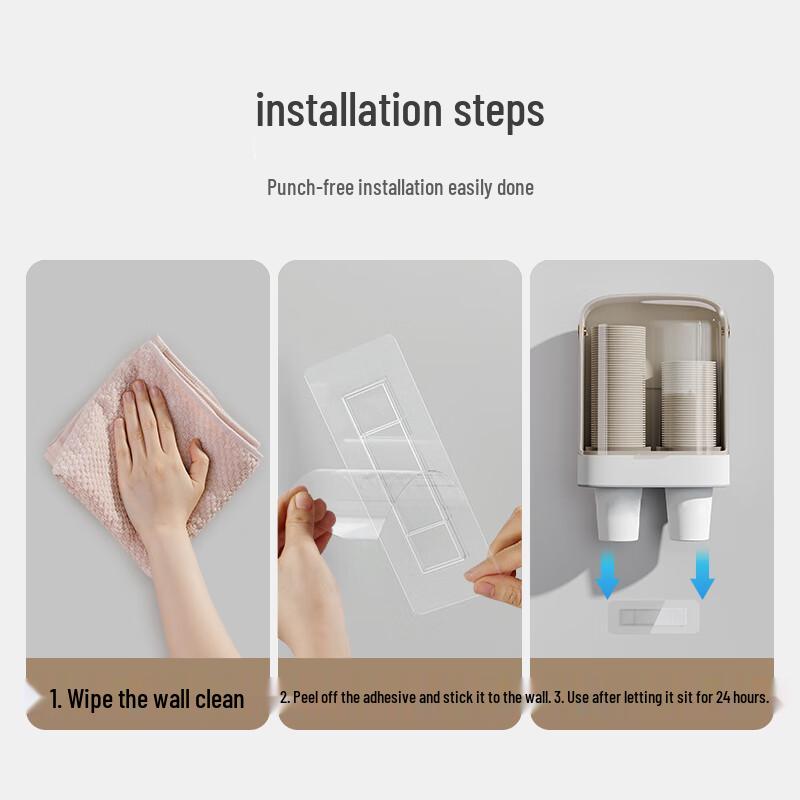 installation steps

Punch-free installation easily done

1. Wipe the wall clean

2. Peel off the adhesive and stick it to the wall.

3. Use after letting it sit for 24 hours.