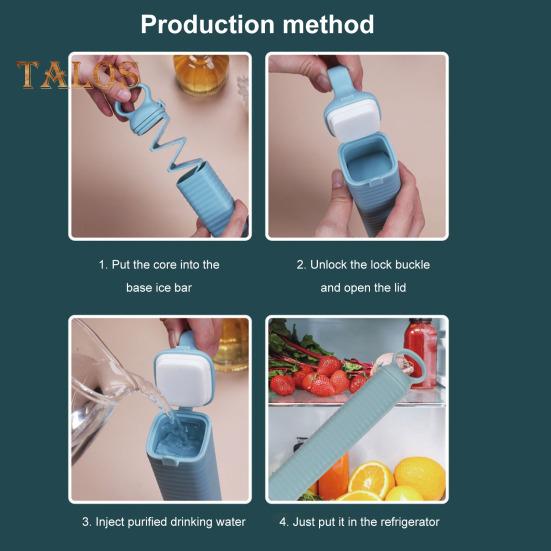 Production method

TALOS

1. Put the core into the base ice bar

2. Unlock the lock buckle and open the lid

3. Inject purified drinking water

4. Just put it in the refrigerator