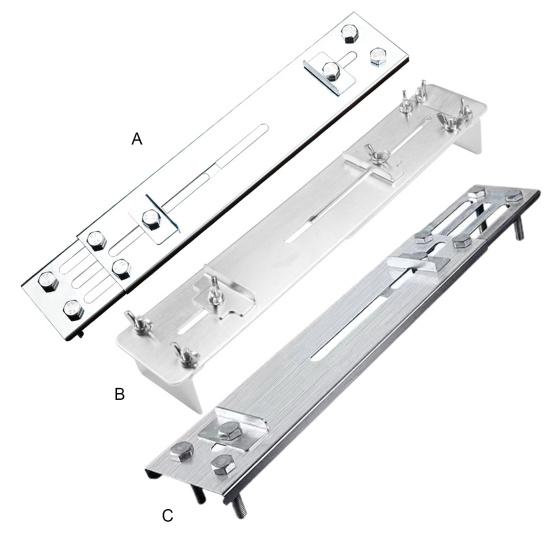 A

B

C