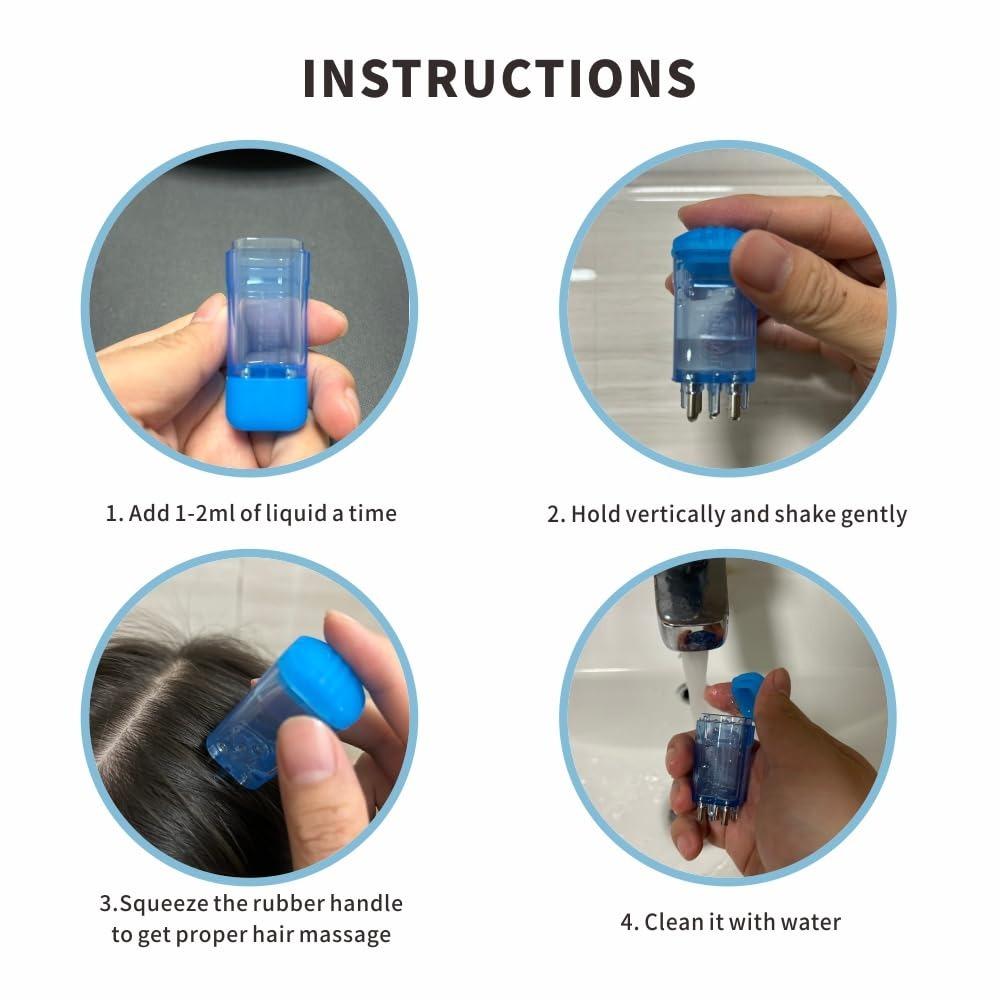 INSTRUCTIONS

1. Add 1-2ml of liquid a time

2. Hold vertically and shake gently

3.Squeeze the rubber handle to get proper hair massage

4. Clean it with water