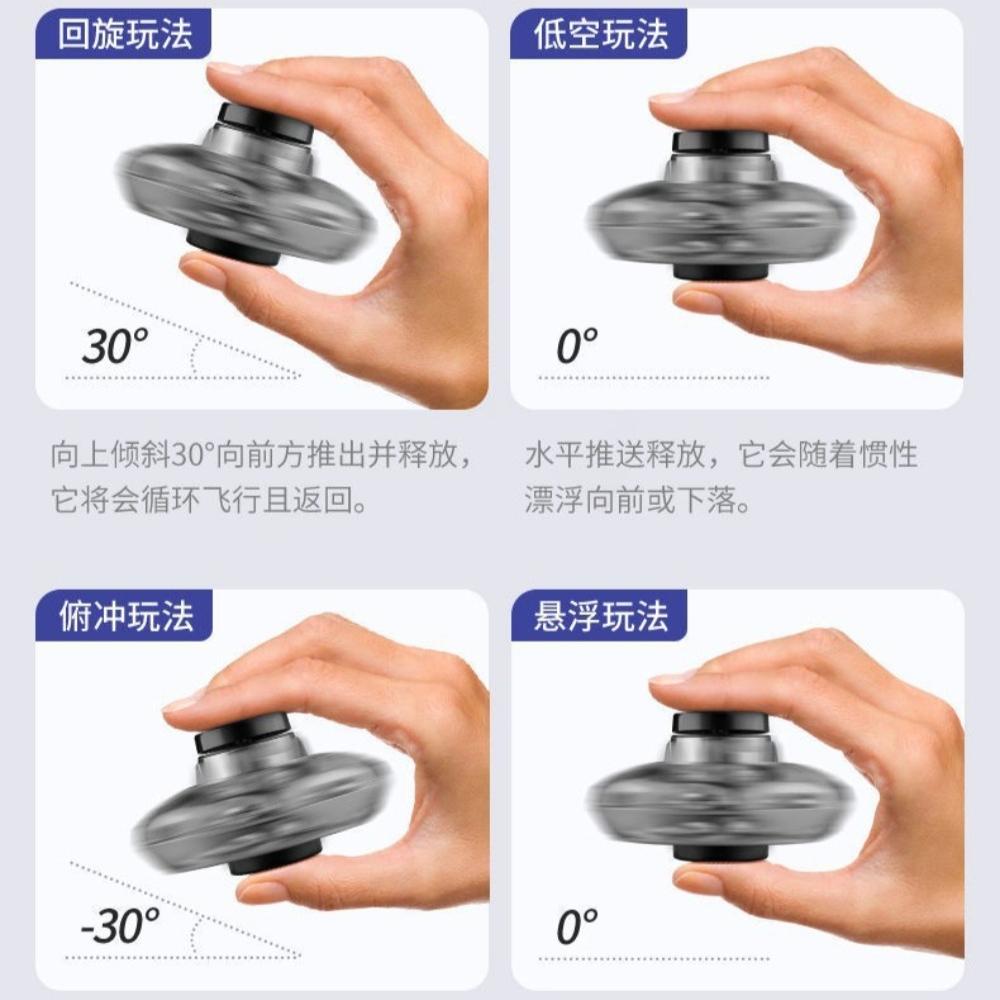 回旋玩法

30°

向上倾斜30°向前方推出并释放，它将会循环飞行且返回。

低空玩法

0°

水平推送释放，它会随着惯性漂浮向前或下落。

俯冲玩法

-30°

悬浮玩法

0°