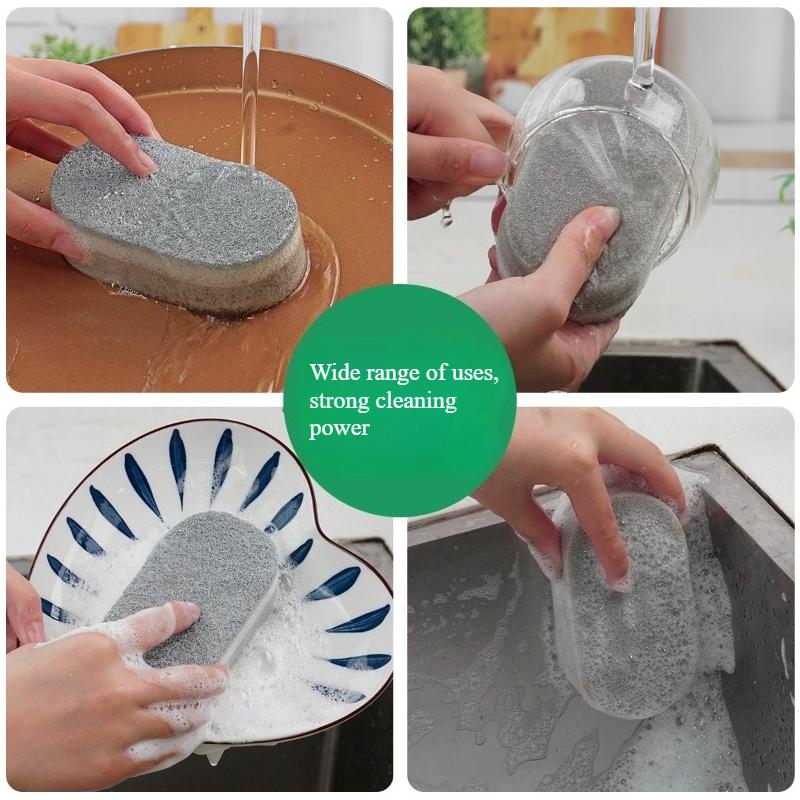 Wide range of uses, strong cleaning power