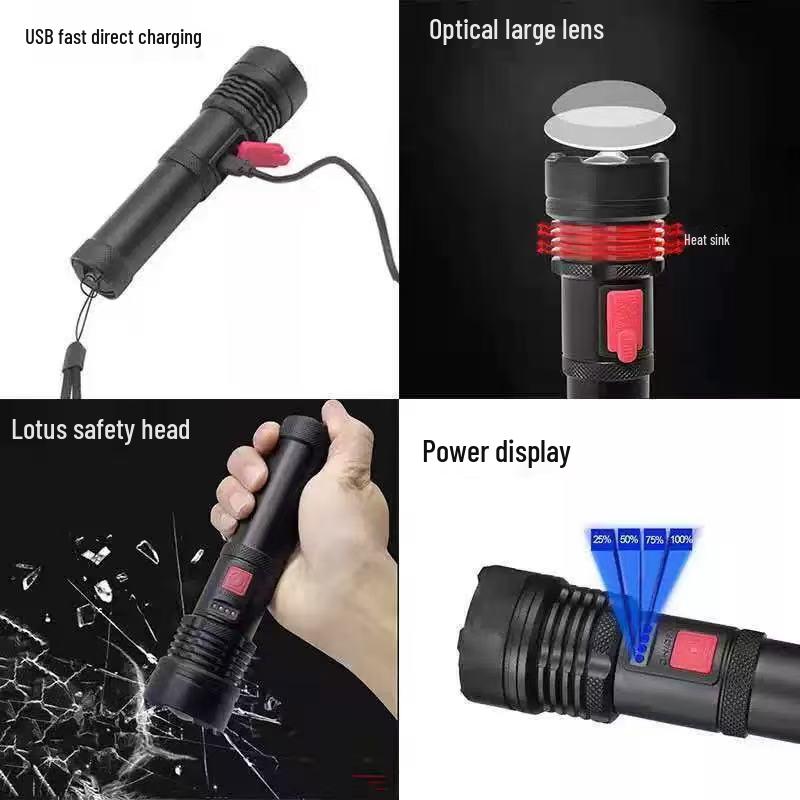 USB fast direct charging

Optical large lens

Heat sink

Lotus safety head

Power display

25% 50% 75% 100%