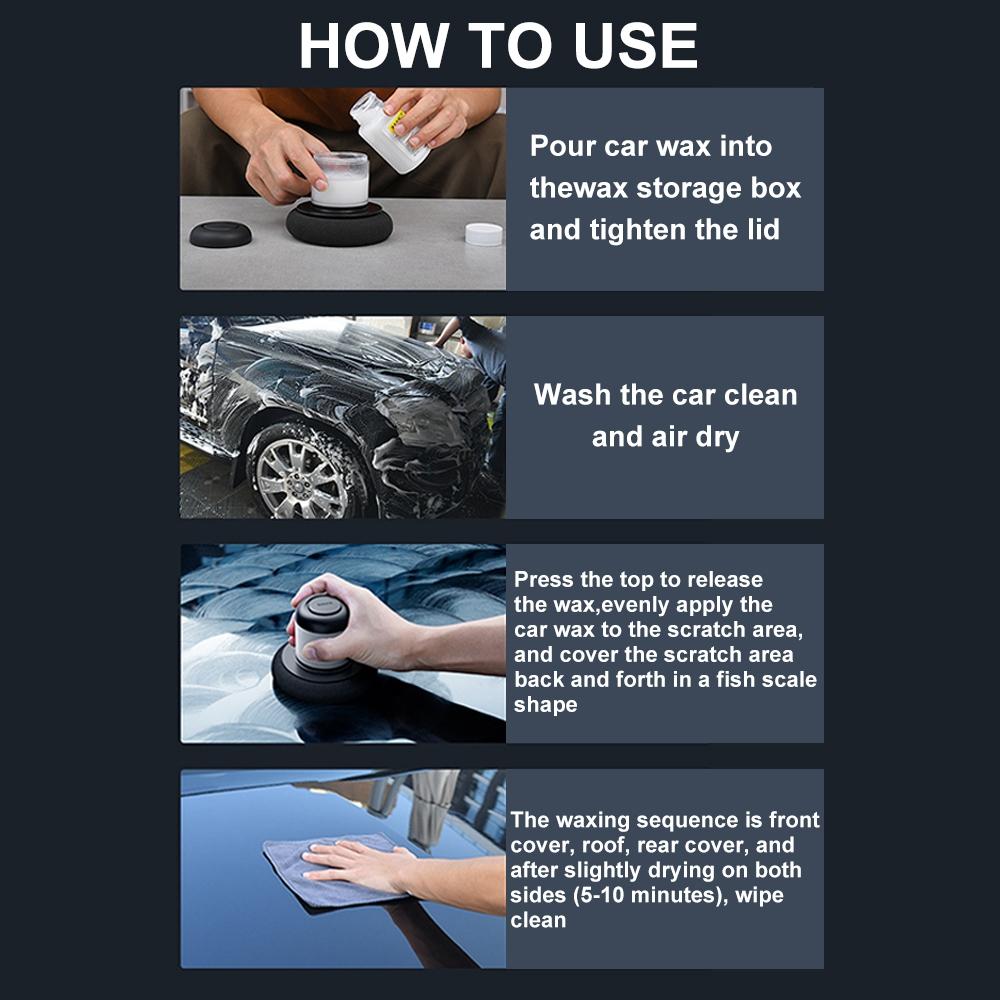 HOW TO USE

Pour car wax into thewax storage box and tighten the lid

Wash the car clean and air dry

Press the top to release the wax,evenly apply the car wax to the scratch area, and cover the scratch area back and forth in a fish scale shape

The waxing sequence is front cover, roof, rear cover, and after slightly drying on both sides (5-10 minutes), wipe clean