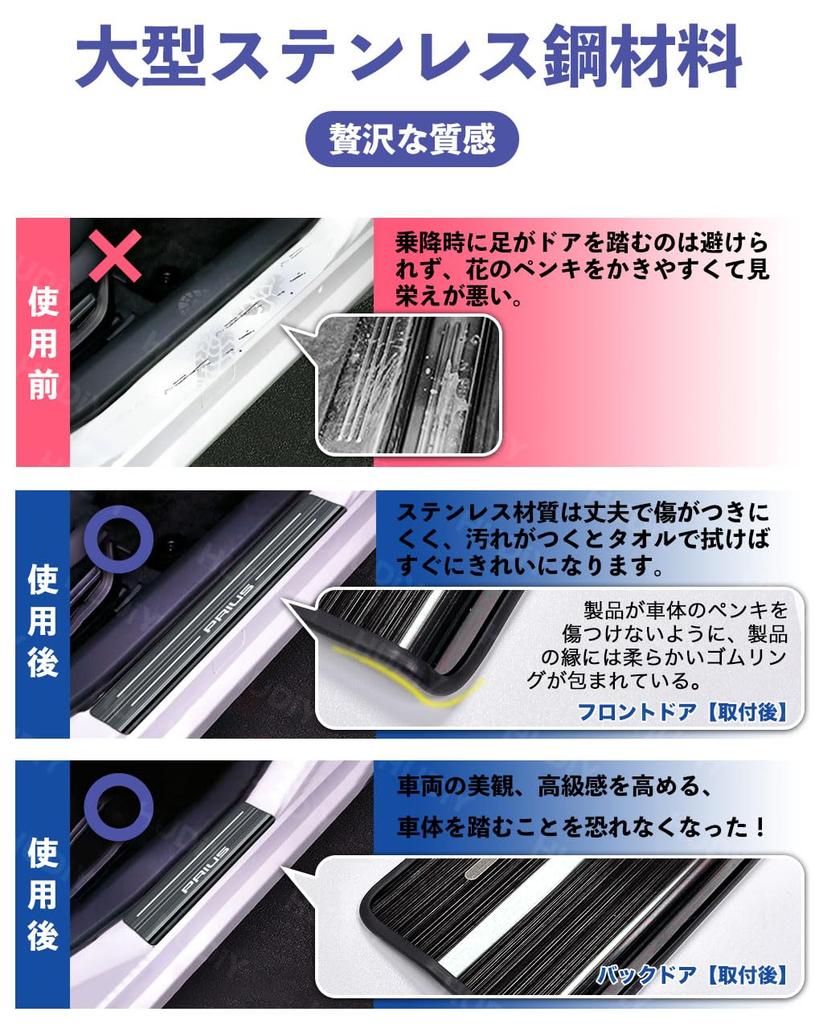 大型ステンレス鋼材料

贅沢な質感

使用前

乗降時に足がドアを踏むのは避けられず、花のペンキをかきやすくて見栄えが悪い。

使用後

PRIUS

ステンレス材質は丈夫で傷がつきにくく、汚れがつくとタオルで拭けばすぐにきれいになります。

製品が車体のペンキを傷つけないように、製品の縁には柔らかいゴムリングが包まれている。

フロントドア【取付後】

使用後

PRIUS

車両の美観、高級感を高める、

車体を踏むことを恐れなくなった！

バックドア【取付後】