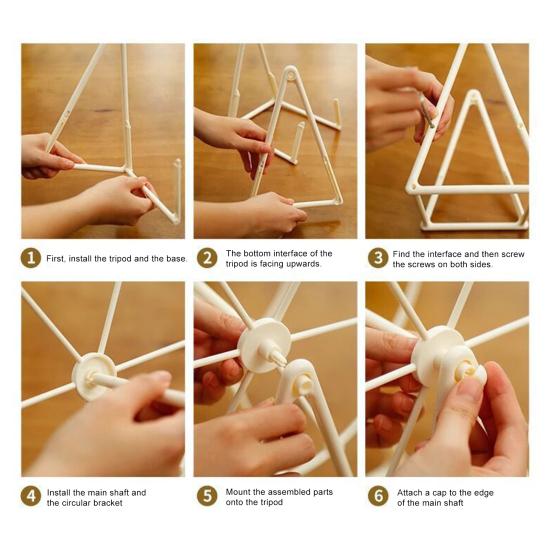 1 First, install the tripod and the base.

2 The bottom interface of the tripod is facing upwards.

3 Find the interface and then screw the screws on both sides.

4 Install the main shaft and the circular bracket

5 Mount the assembled parts onto the tripod

6 Attach a cap to the edge of the main shaft