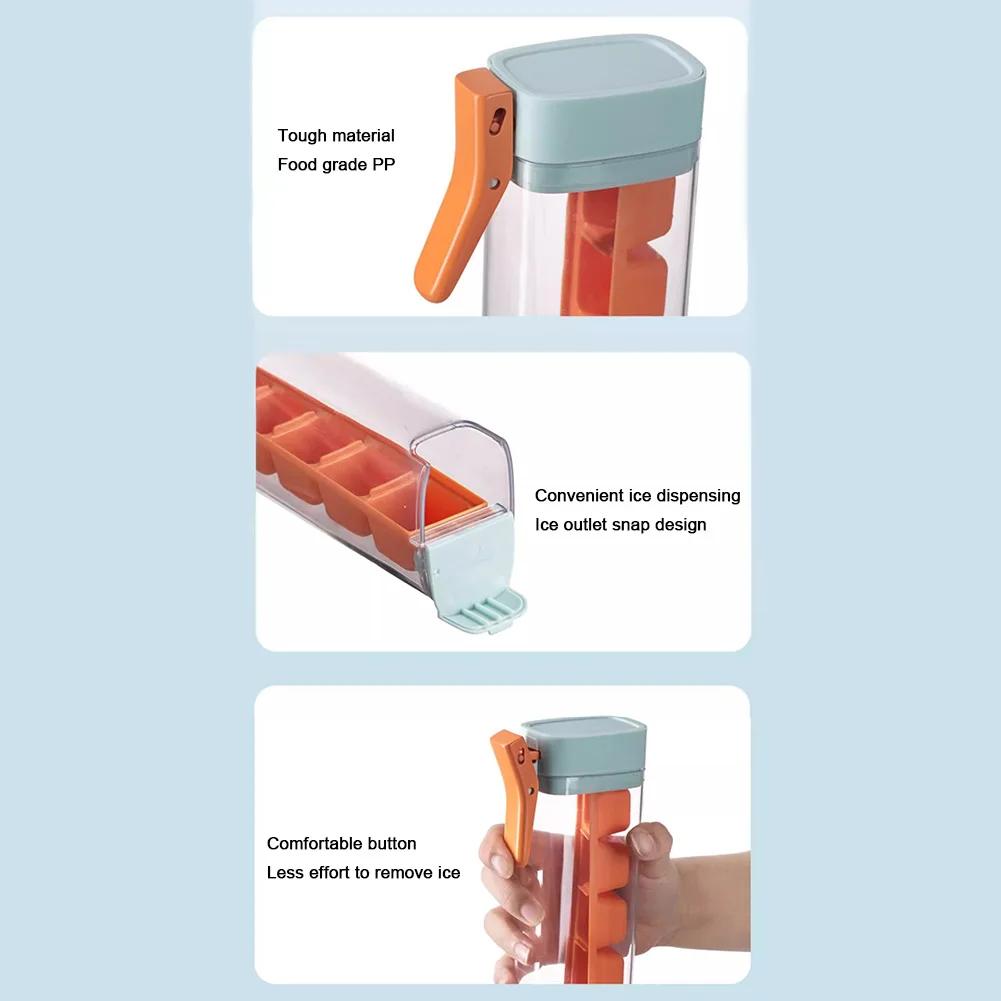 Tough material
Food grade PP

Convenient ice dispensing
Ice outlet snap design

Comfortable button
Less effort to remove ice