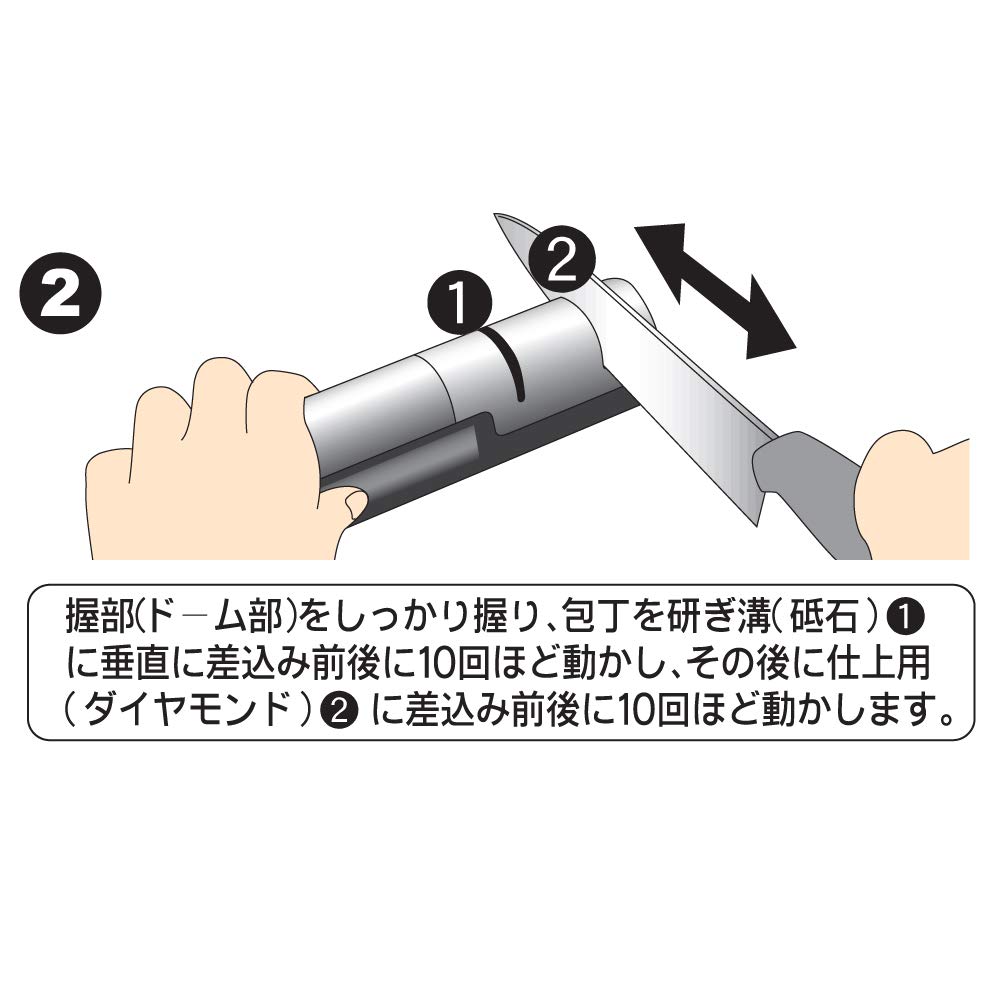 ❷

❶

❷

握部(ド－ム部)をしっかり握り、包丁を研ぎ溝(砥石)❶に垂直に差込み前後に10回ほど動かし、その後に仕上用(ダイヤモンド)❷に差込み前後に10回ほど動かします。