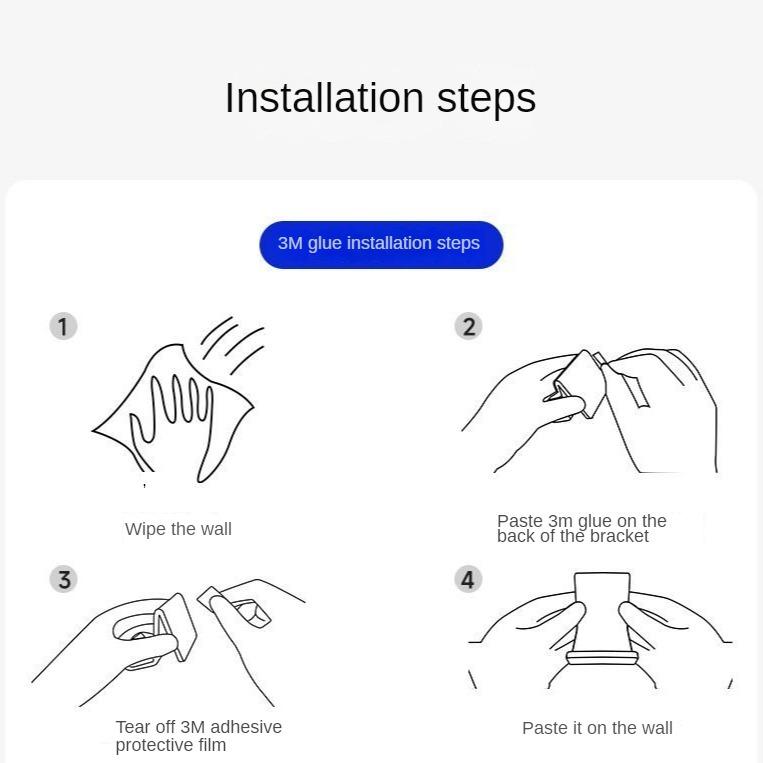 Installation steps

3M glue installation steps

1

Wipe the wall

2

Paste 3m glue on the back of the bracket

3

Tear off 3M adhesive protective film

4

Paste it on the wall