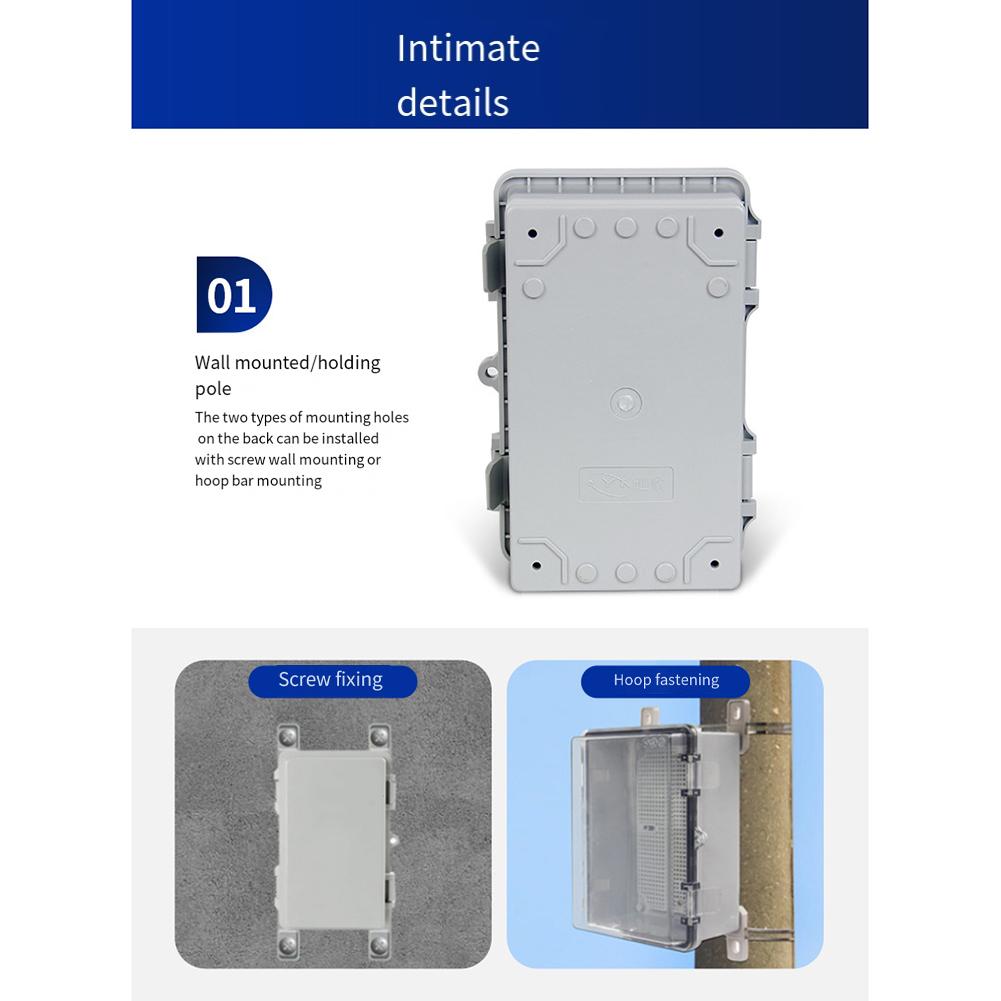 Intimate details

01

Wall mounted/holding pole

The two types of mounting holes on the back can be installed with screw wall mounting or hoop bar mounting

Screw fixing

Hoop fastening