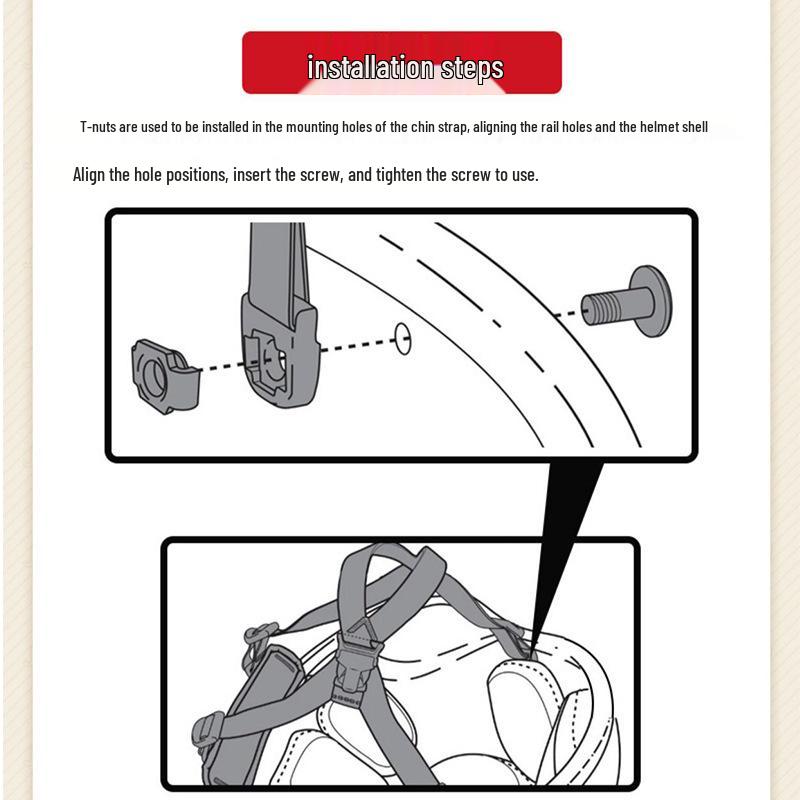 installation steps

T-nuts are used to be installed in the mounting holes of the chin strap, aligning the rail holes and the helmet shell

Align the hole positions, insert the screw, and tighten the screw to use.