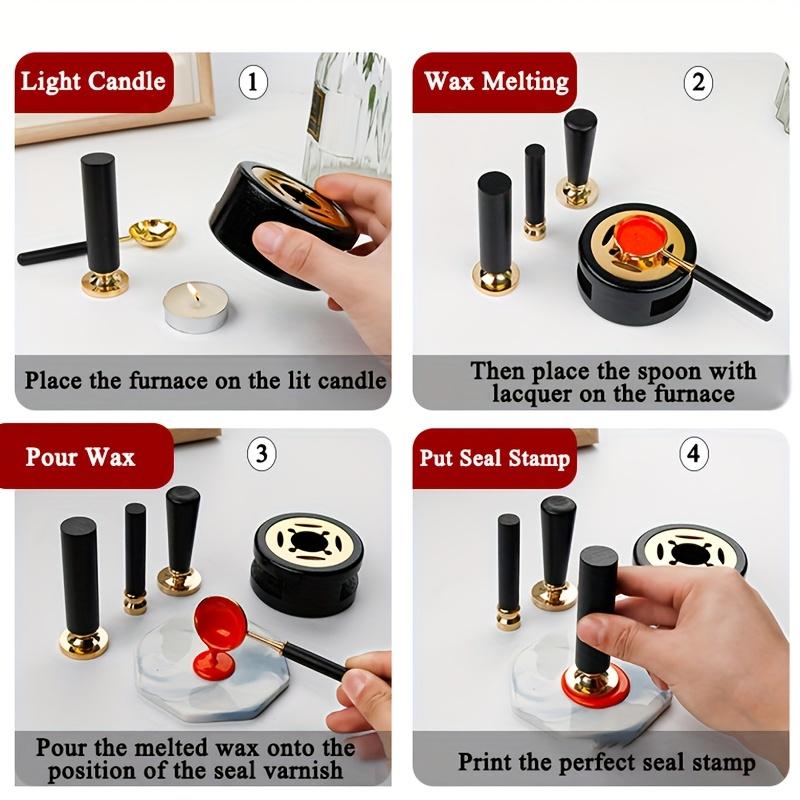 Light Candle
①
Place the furnace on the lit candle

Wax Melting
②
Then place the spoon with lacquer on the furnace

Pour Wax
③
Pour the melted wax onto the position of the seal varnish

Put Seal Stamp
④
Print the perfect seal stamp