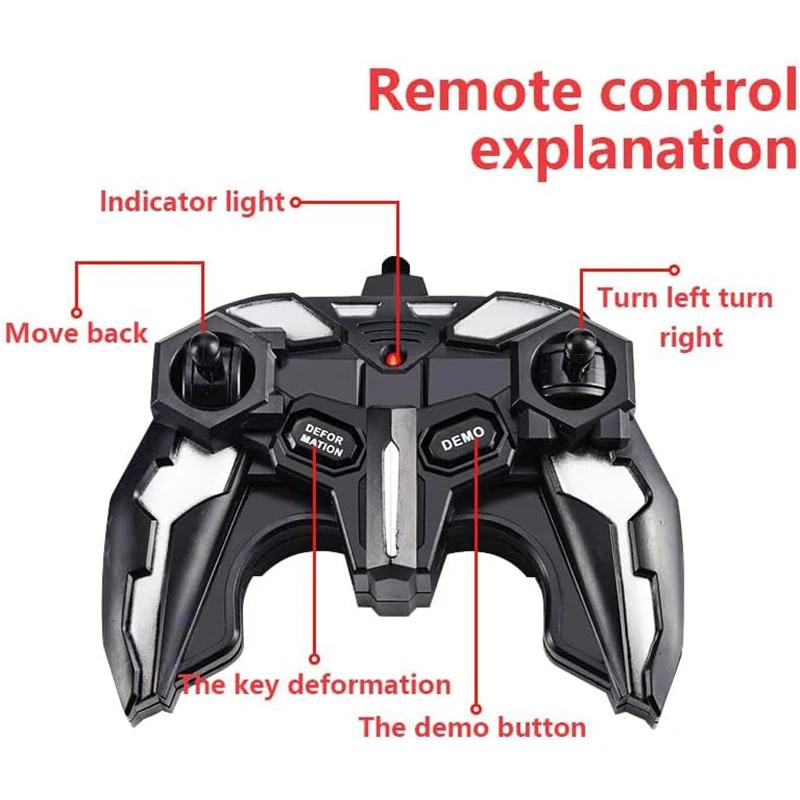 Remote control explanation

Indicator light

Move back

Turn left turn right

DEFOR MATION

DEMO

The key deformation

The demo button